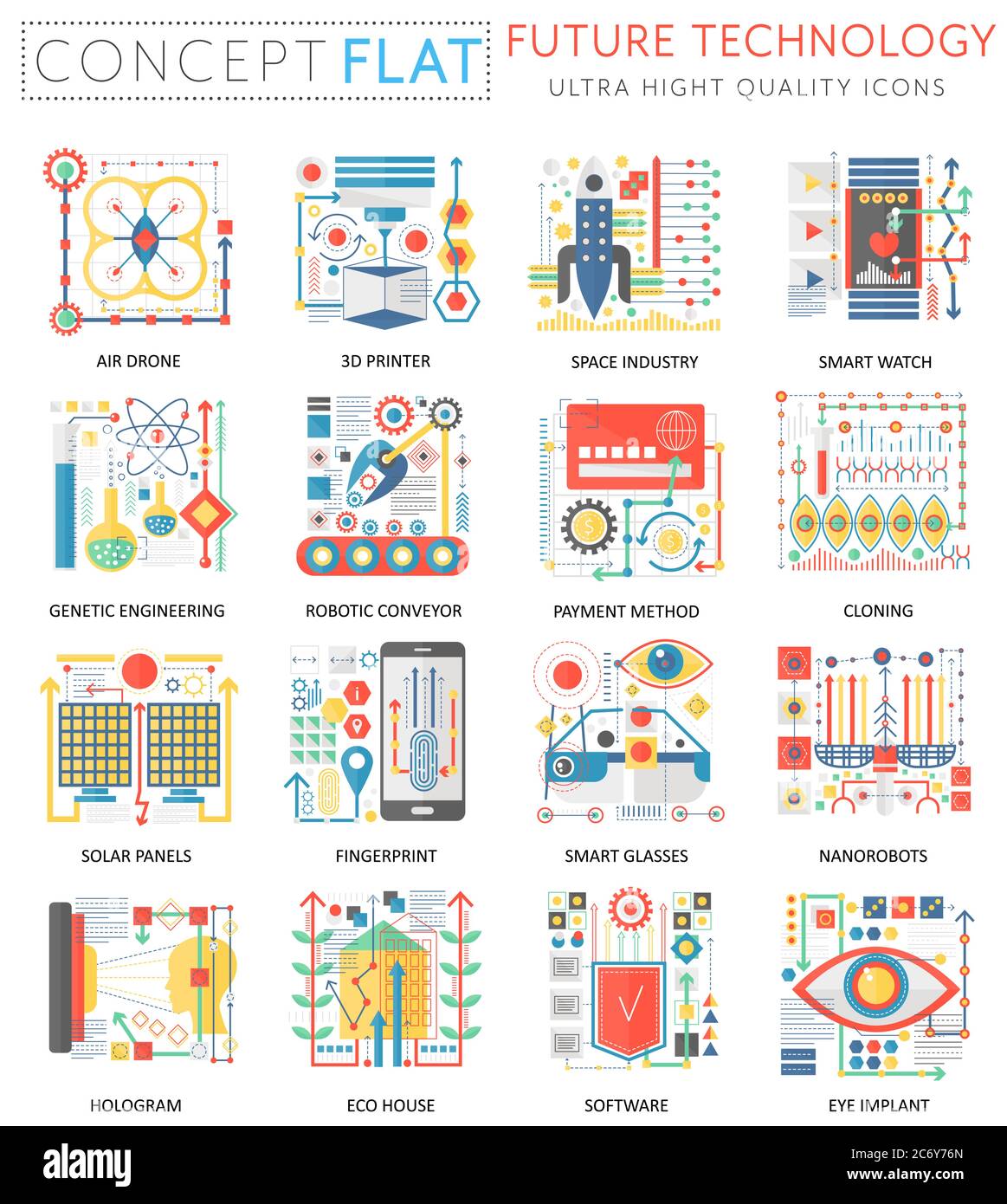 CONCEPT FLAT

FUTURE TECHNOLOGY

ULTRA HIGHT QUALITY ICONS

AIR DRONE

3D PRINTER

SPACE INDUSTRY

SMART WATCH

GENETIC ENGINEERING

ROBOTIC CONVEYOR

PAYMENT METHOD

CLONING

SOLAR PANELS

FINGERPRINT

SMART GLASSES

NANOROBOTS

HOLOGRAM

ECO HOUSE

SOFTWARE

EYE IMPLANT

alamy

Image ID: 2C6Y76N
www.alamy.com