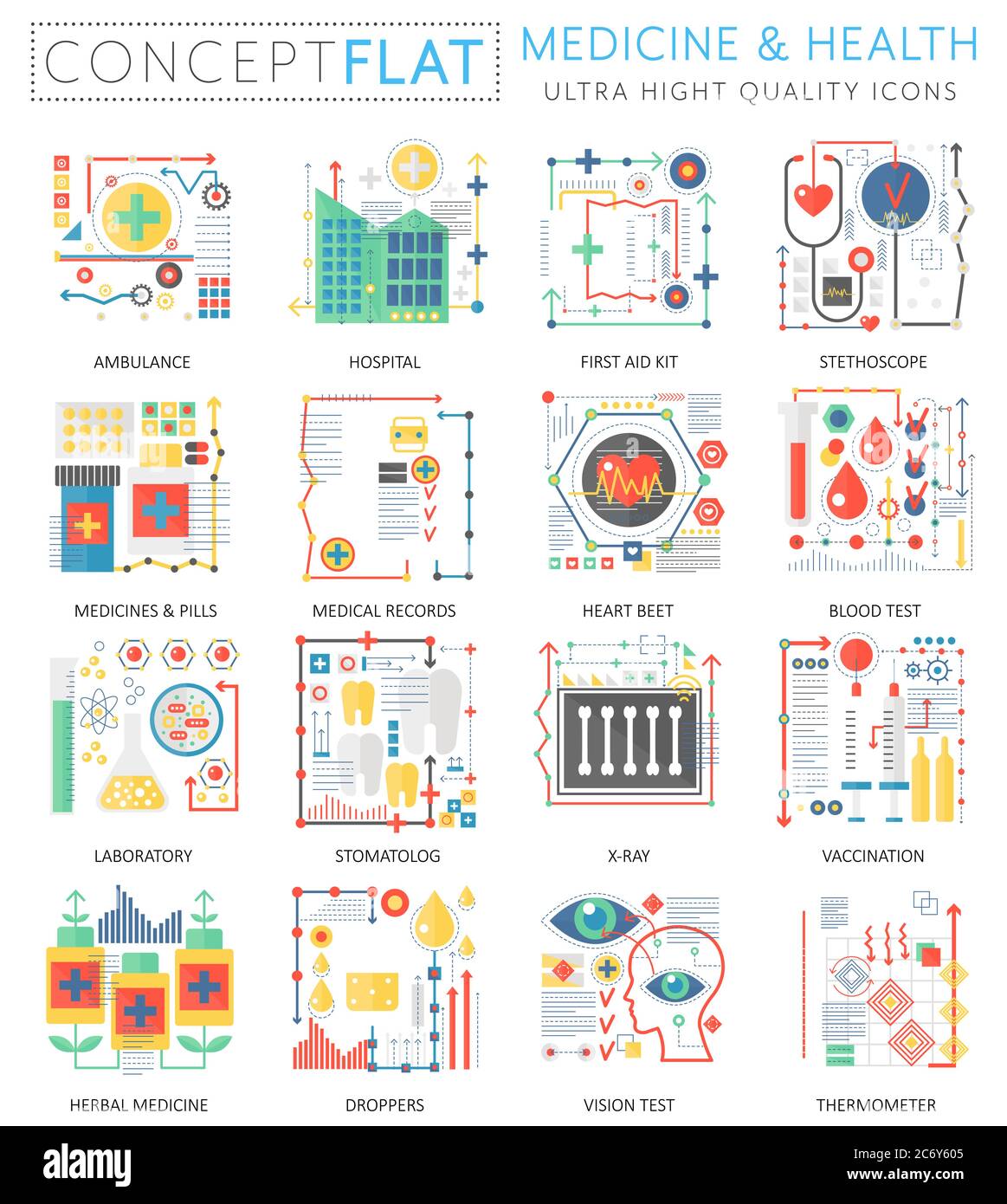 CONCEPT FLAT

MEDICINE & HEALTH
ULTRA HIGHT QUALITY ICONS

AMBULANCE
HOSPITAL
FIRST AID KIT
STETHOSCOPE

MEDICINES & PILLS
MEDICAL RECORDS
HEART BEET
BLOOD TEST

LABORATORY
STOMATOLOG
X-RAY
VACCINATION

HERBAL MEDICINE
DROPPERS
VISION TEST
THERMOMETER

alamy

Image ID: 2C6Y605
www.alamy.com