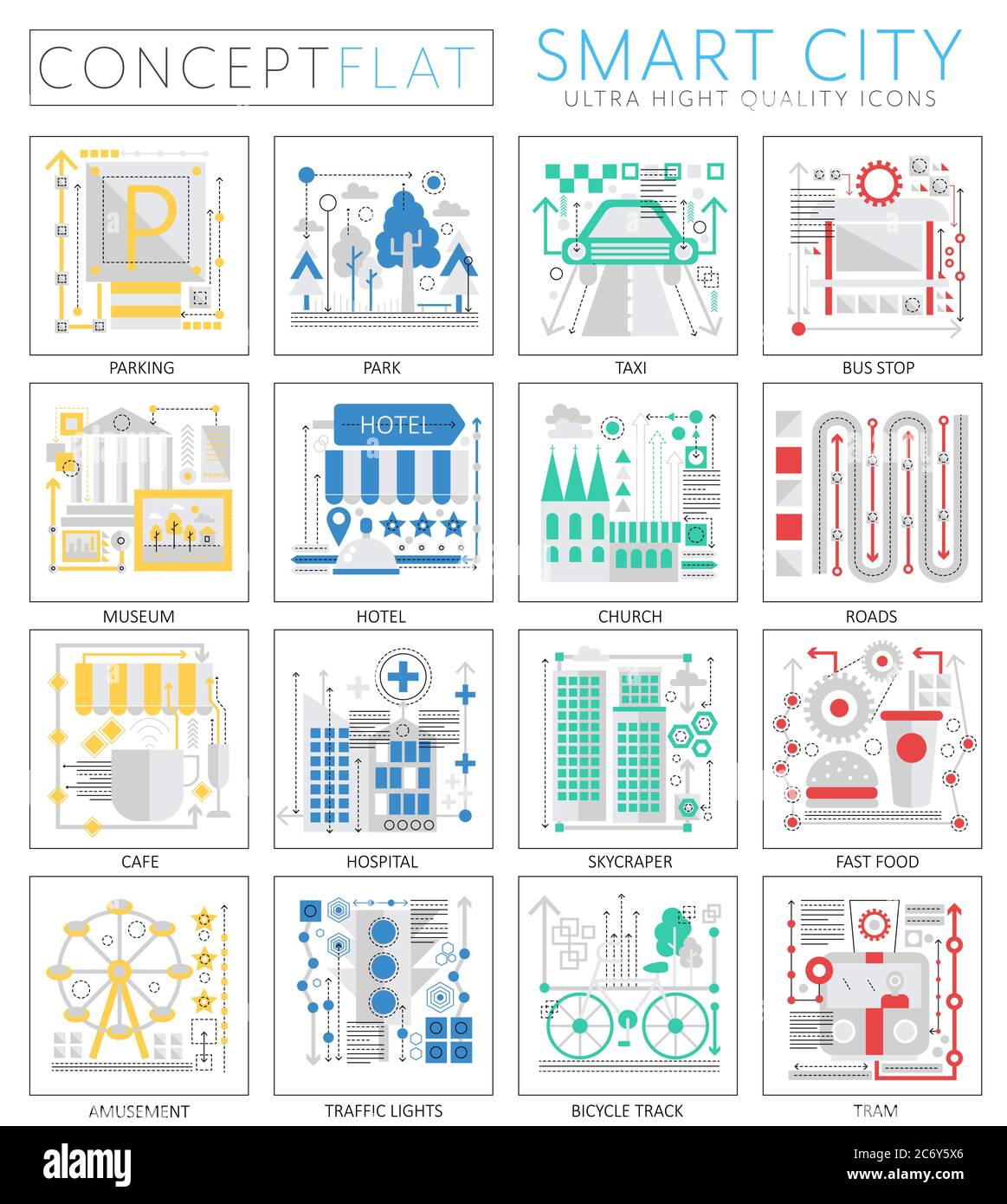 CONCEPT FLAT

SMART CITY
ULTRA HIGHT QUALITY ICONS

P

PARKING

PARK

TAXI

BUS STOP

MUSEUM

HOTEL

HOTEL

CHURCH

ROADS

CAFE

HOSPITAL

SKYCRAPER

FAST FOOD

AMUSEMENT

TRAFFIC LIGHTS

BICYCLE TRACK

TRAM

alamy

Image ID: 2C6Y5X6
www.alamy.com