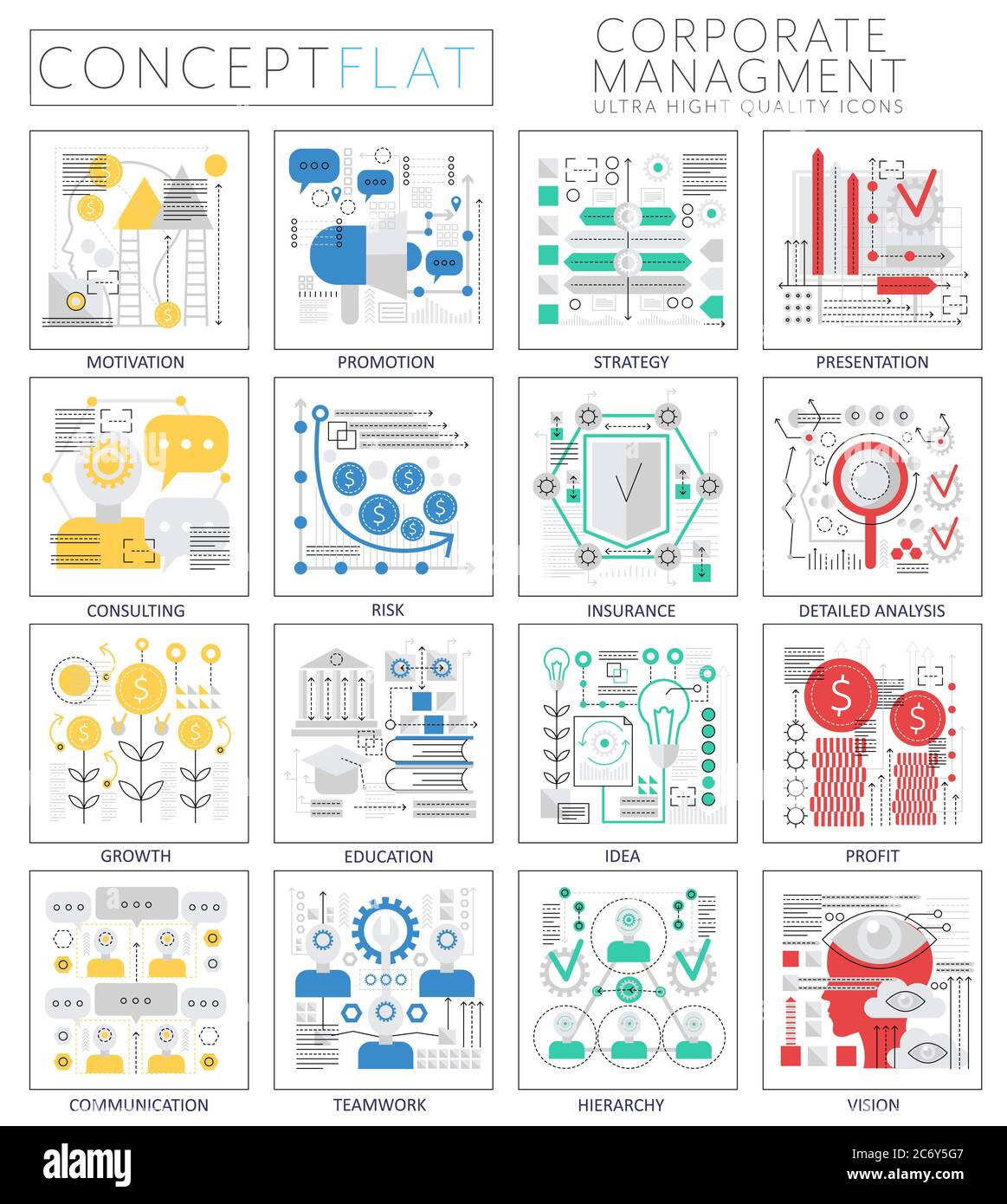 CONCEPT FLAT

CORPORATE MANAGMENT
ULTRA HIGHT QUALITY ICONS

MOTIVATION

PROMOTION

STRATEGY

PRESENTATION

CONSULTING

RISK

INSURANCE

DETAILED ANALYSIS

GROWTH

EDUCATION

IDEA

PROFIT

COMMUNICATION

TEAMWORK

HIERARCHY

VISION

alamy

Image ID: 2C6Y5G7
www.alamy.com