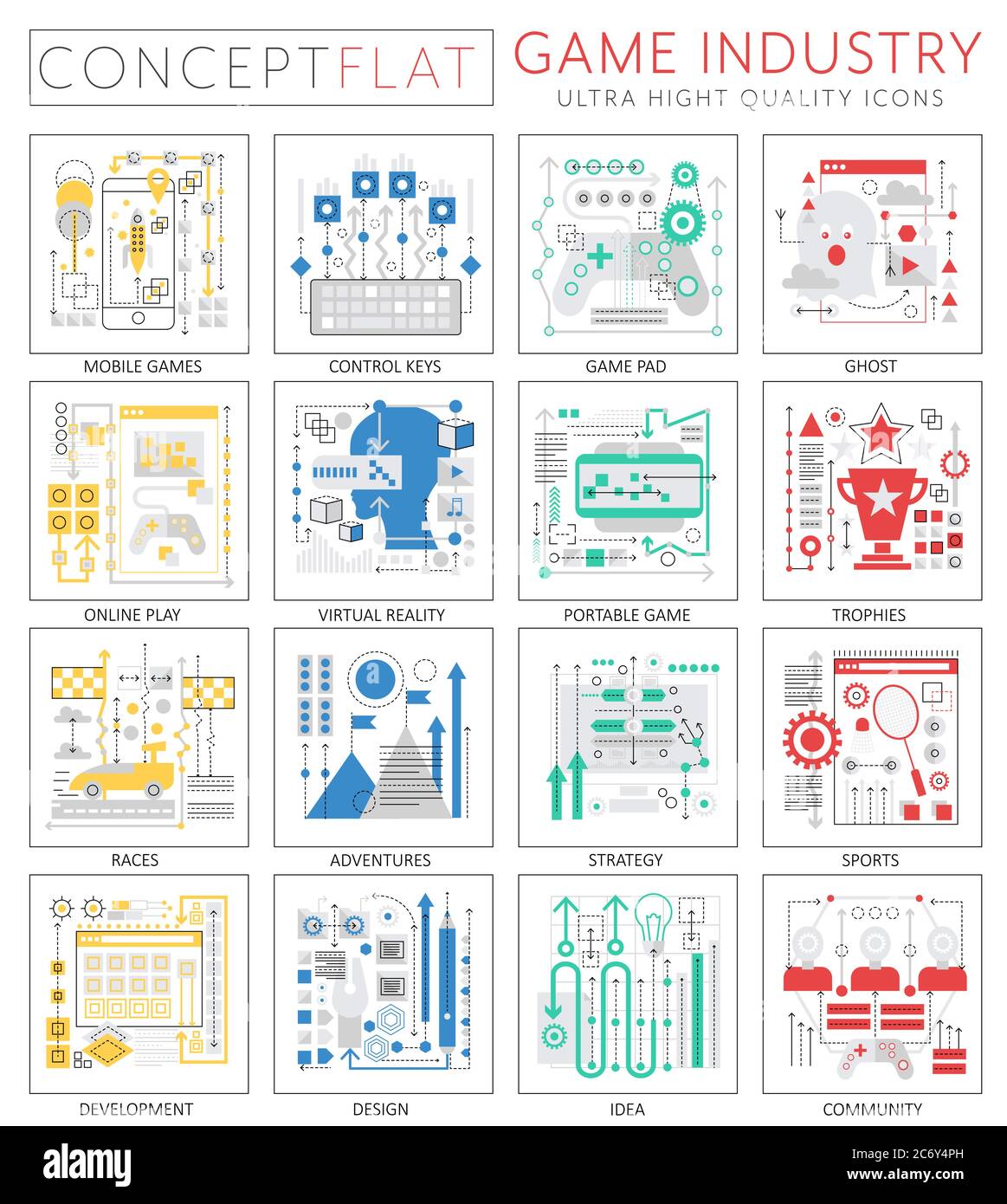 CONCEPT FLAT

GAME INDUSTRY
ULTRA HIGHT QUALITY ICONS

MOBILE GAMES

CONTROL KEYS

GAME PAD

GHOST

ONLINE PLAY

VIRTUAL REALITY

PORTABLE GAME

TROPHIES

RACES

ADVENTURES

STRATEGY

SPORTS

DEVELOPMENT

DESIGN

IDEA

COMMUNITY

alamy

Image ID: 2C6Y4PH
www.alamy.com