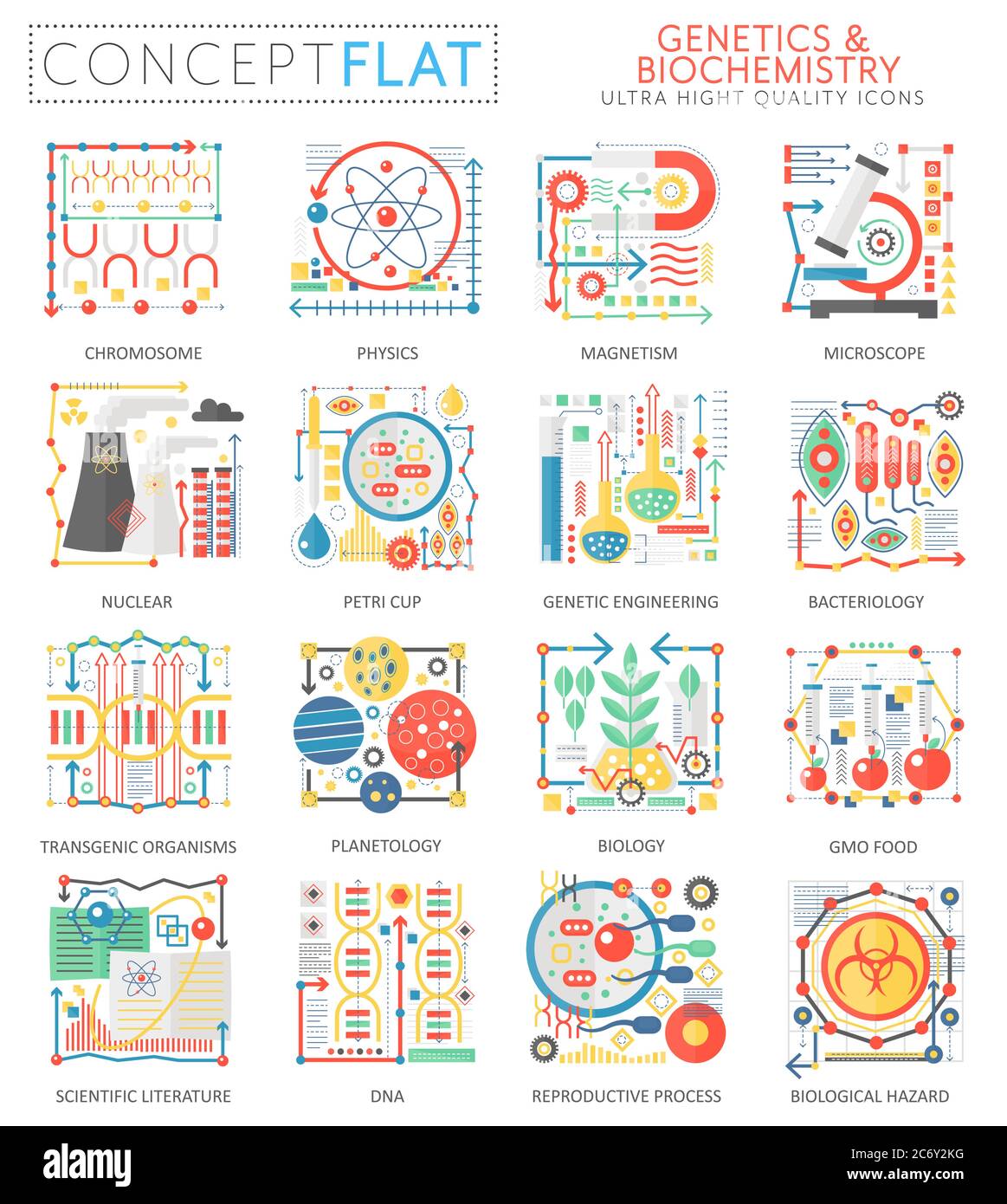 CONCEPT FLAT

GENETICS & BIOCHEMISTRY
ULTRA HIGHT QUALITY ICONS

CHROMOSOME
PHYSICS
MAGNETISM
MICROSCOPE

NUCLEAR
PETRI CUP
GENETIC ENGINEERING
BACTERIOLOGY

TRANSGENIC ORGANISMS
PLANETOLOGY
BIOLOGY
GMO FOOD

SCIENTIFIC LITERATURE
DNA
REPRODUCTIVE PROCESS
BIOLOGICAL HAZARD

alamy

Image ID: 2C6Y2KG
www.alamy.com