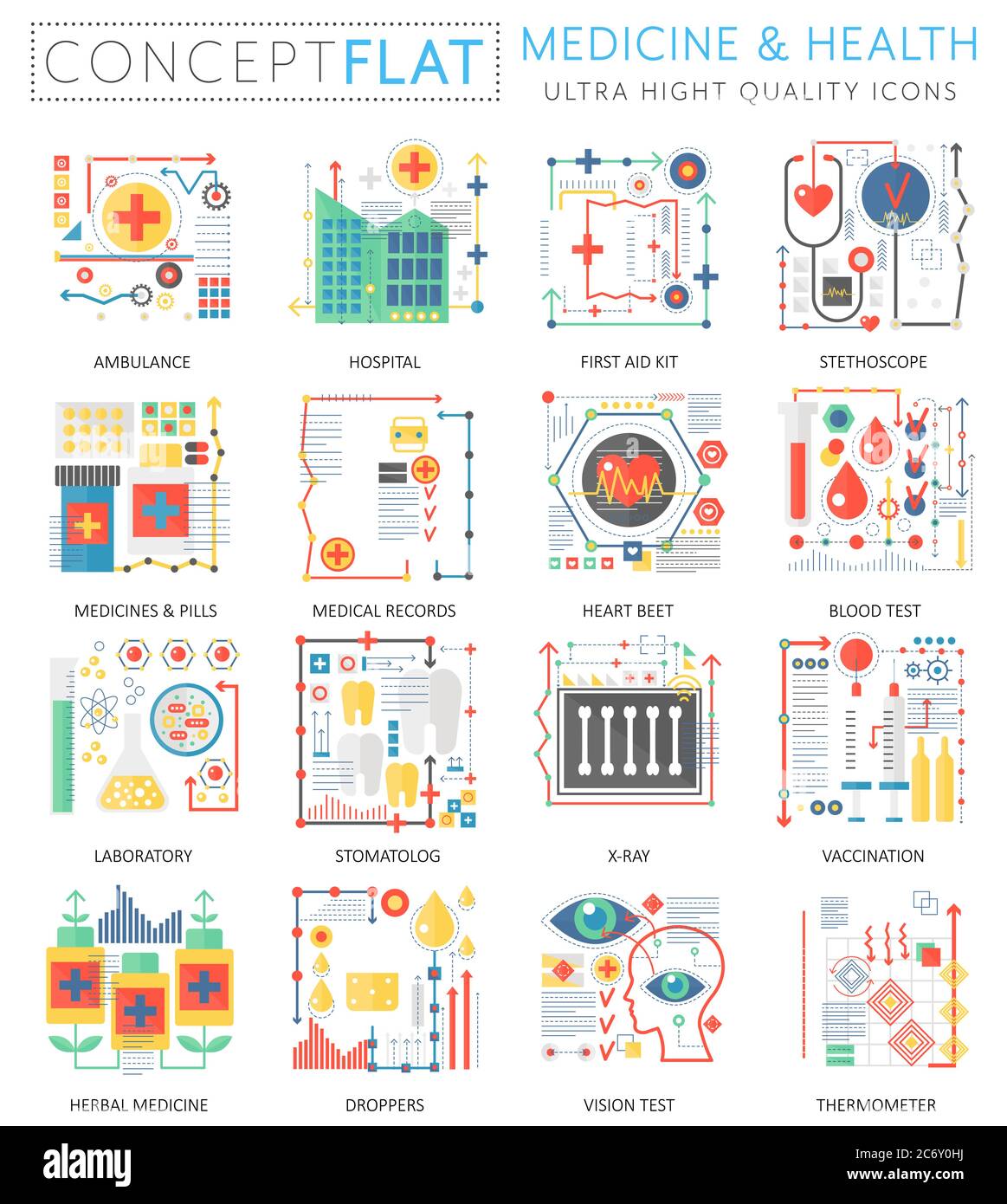 CONCEPT FLAT

MEDICINE & HEALTH
ULTRA HIGHT QUALITY ICONS

AMBULANCE
HOSPITAL
FIRST AID KIT
STETHOSCOPE

MEDICINES & PILLS
MEDICAL RECORDS
HEART BEET
BLOOD TEST

LABORATORY
STOMATOLOG
X-RAY
VACCINATION

HERBAL MEDICINE
DROPPERS
VISION TEST
THERMOMETER

alamy

Image ID: 2C6Y0HJ
www.alamy.com