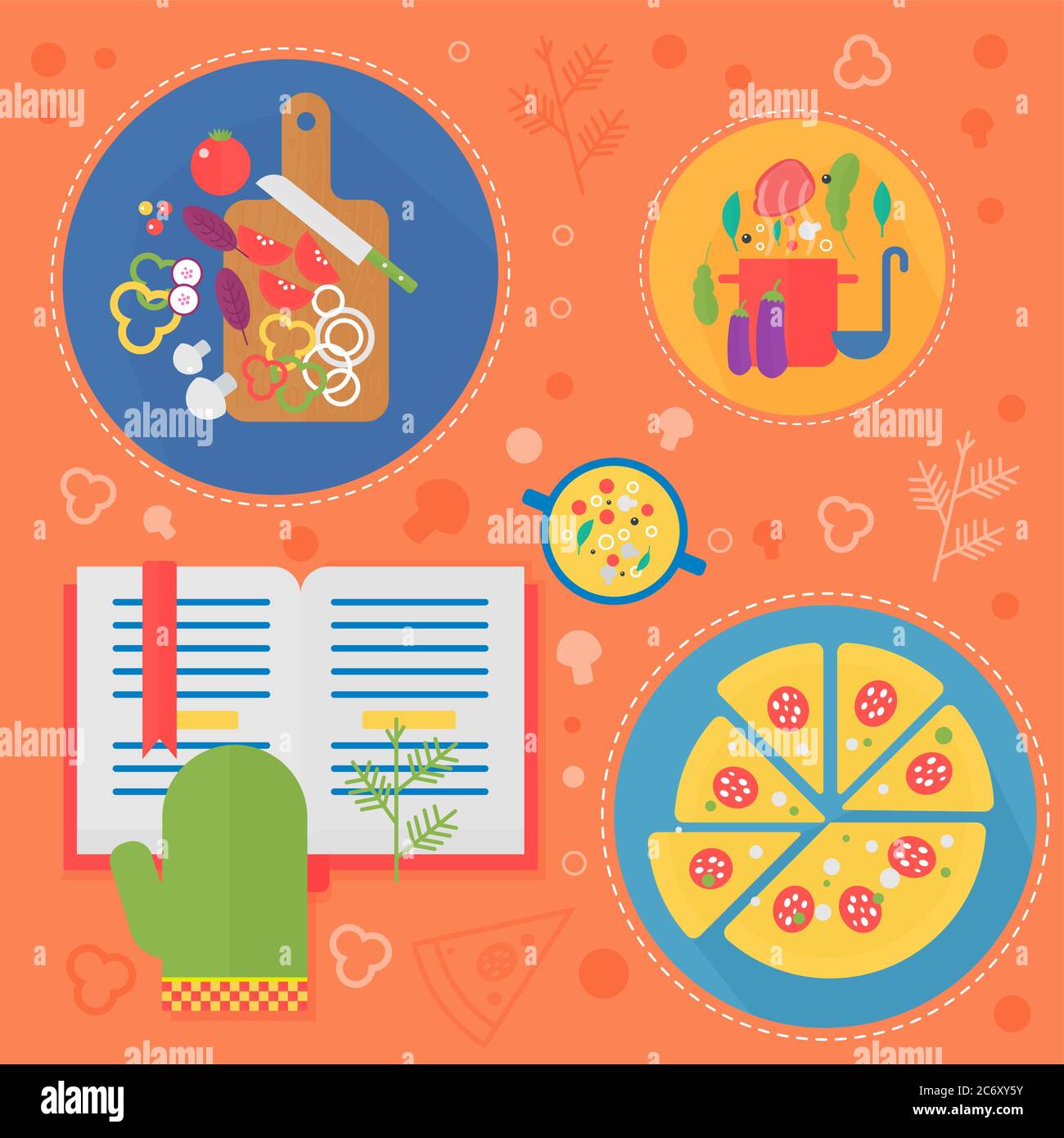 alamy
alamy
alamy
alamy
alamy
alamy
alamy
alamy
alamy

alamy

Image ID: 2C6XY5Y
www.alamy.com