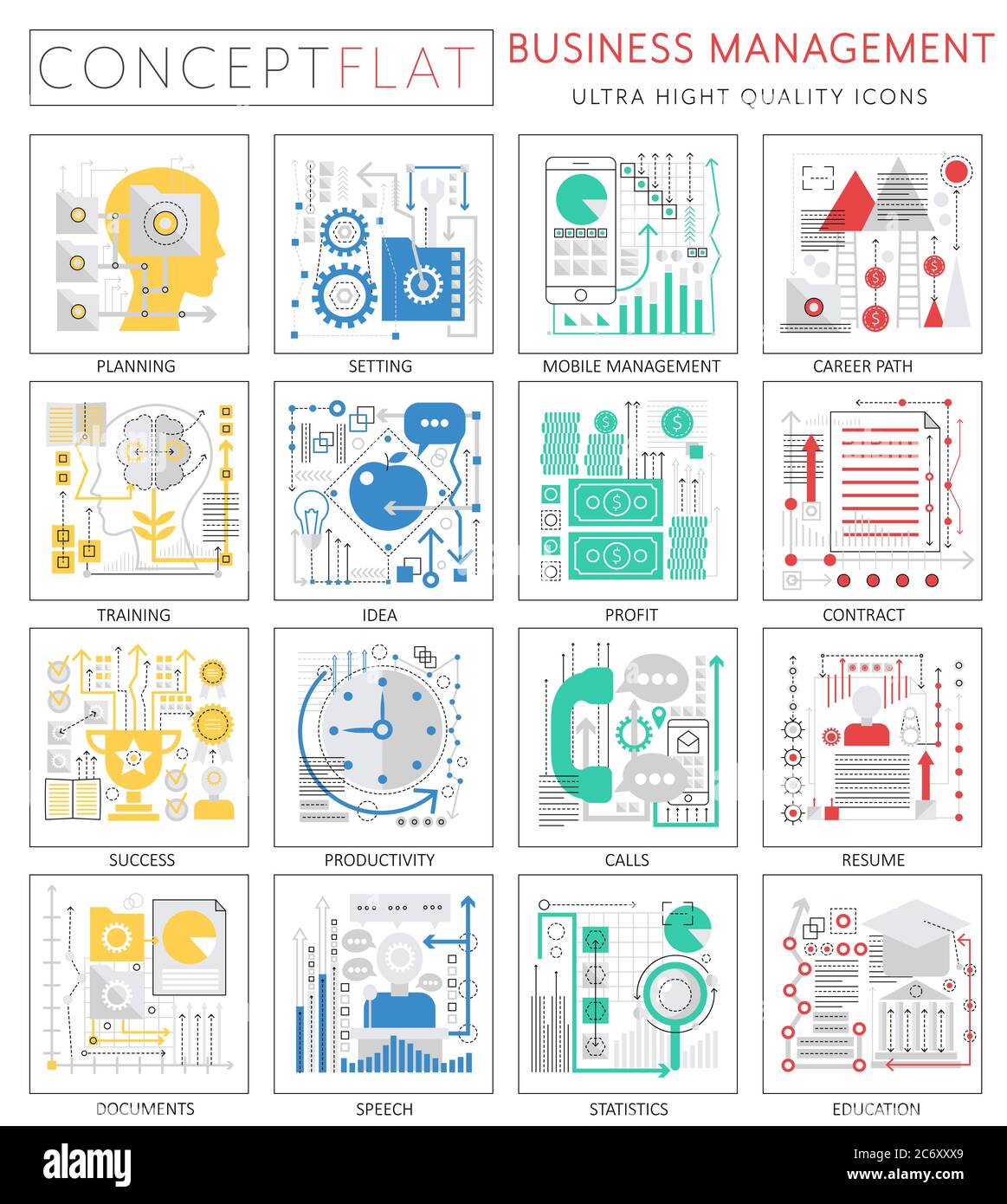 CONCEPTFLAT

BUSINESS MANAGEMENT

ULTRA HIGHT QUALITY ICONS

PLANNING

SETTING

MOBILE MANAGEMENT

CAREER PATH

TRAINING

IDEA

PROFIT

CONTRACT

SUCCESS

PRODUCTIVITY

CALLS

RESUME

DOCUMENTS

SPEECH

STATISTICS

EDUCATION

alamy

Image ID: 2C6XXX9
www.alamy.com