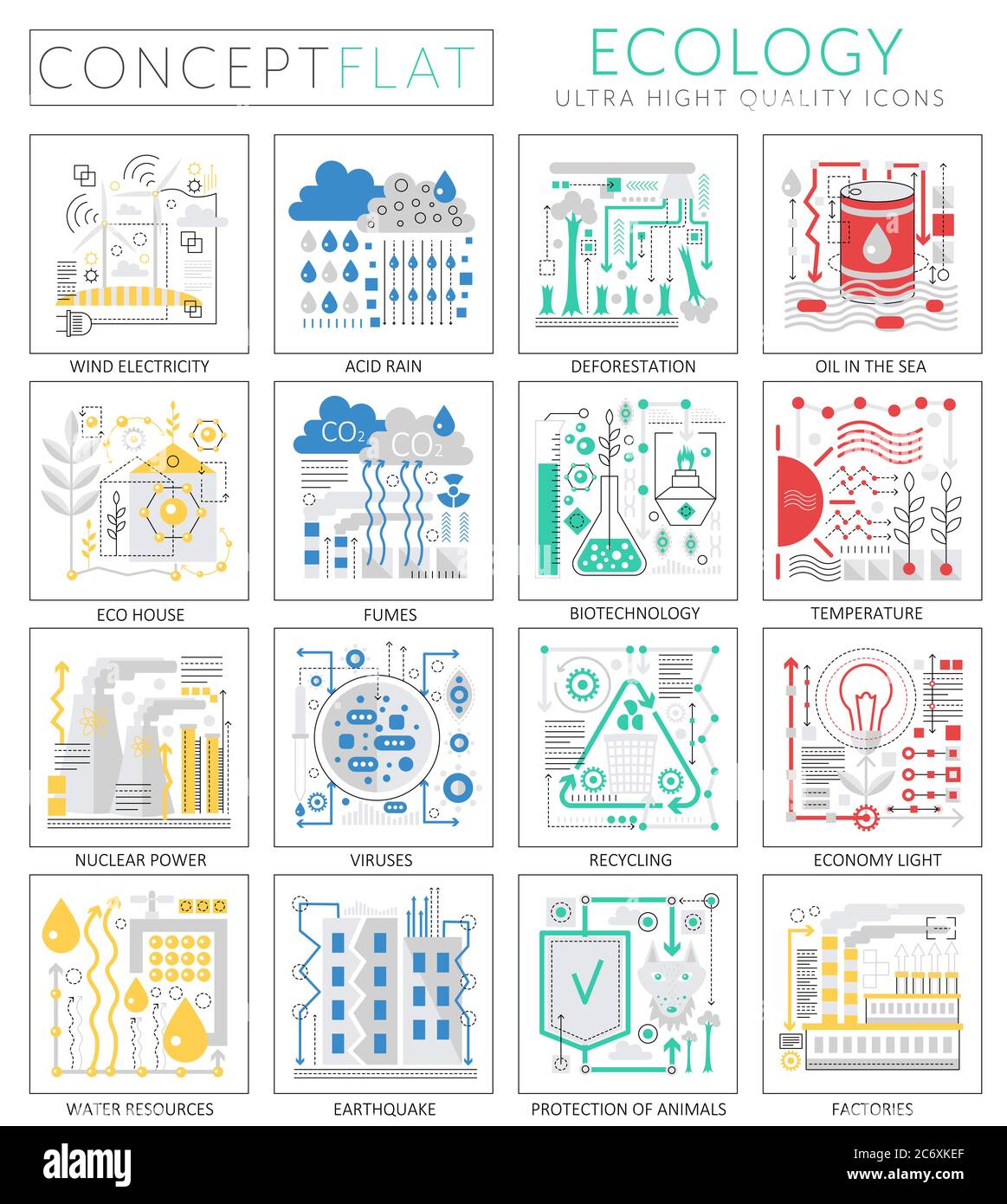 CONCEPT FLAT

ECOLOGY

ULTRA HIGHT QUALITY ICONS

WIND ELECTRICITY

ACID RAIN

DEFORESTATION

OIL IN THE SEA

$CO_2$ $CO_2$

ECO HOUSE

FUMES

BIOTECHNOLOGY

TEMPERATURE

NUCLEAR POWER

VIRUSES

RECYCLING

ECONOMY LIGHT

WATER RESOURCES

EARTHQUAKE

PROTECTION OF ANIMALS

FACTORIES

alamy

Image ID: 2C6XKEF
www.alamy.com