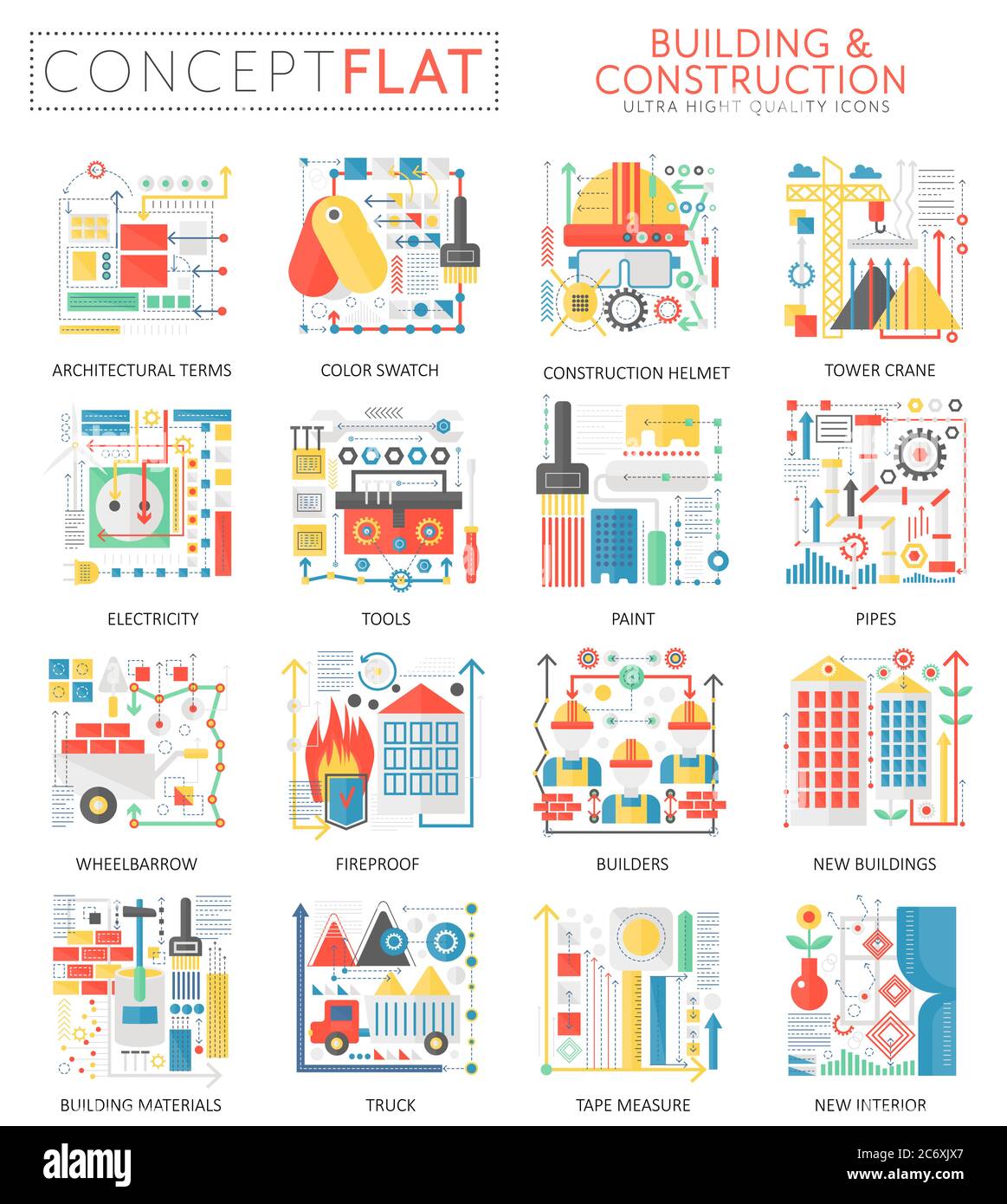 CONCEPT FLAT

BUILDING & CONSTRUCTION
ULTRA HIGHT QUALITY ICONS

ARCHITECTURAL TERMS

COLOR SWATCH

CONSTRUCTION HELMET

TOWER CRANE

ELECTRICITY

TOOLS

PAINT

PIPES

WHEELBARROW

FIREPROOF

BUILDERS

NEW BUILDINGS

BUILDING MATERIALS

TRUCK

TAPE MEASURE

NEW INTERIOR

alamy

Image ID: 2C6XJX7
www.alamy.com