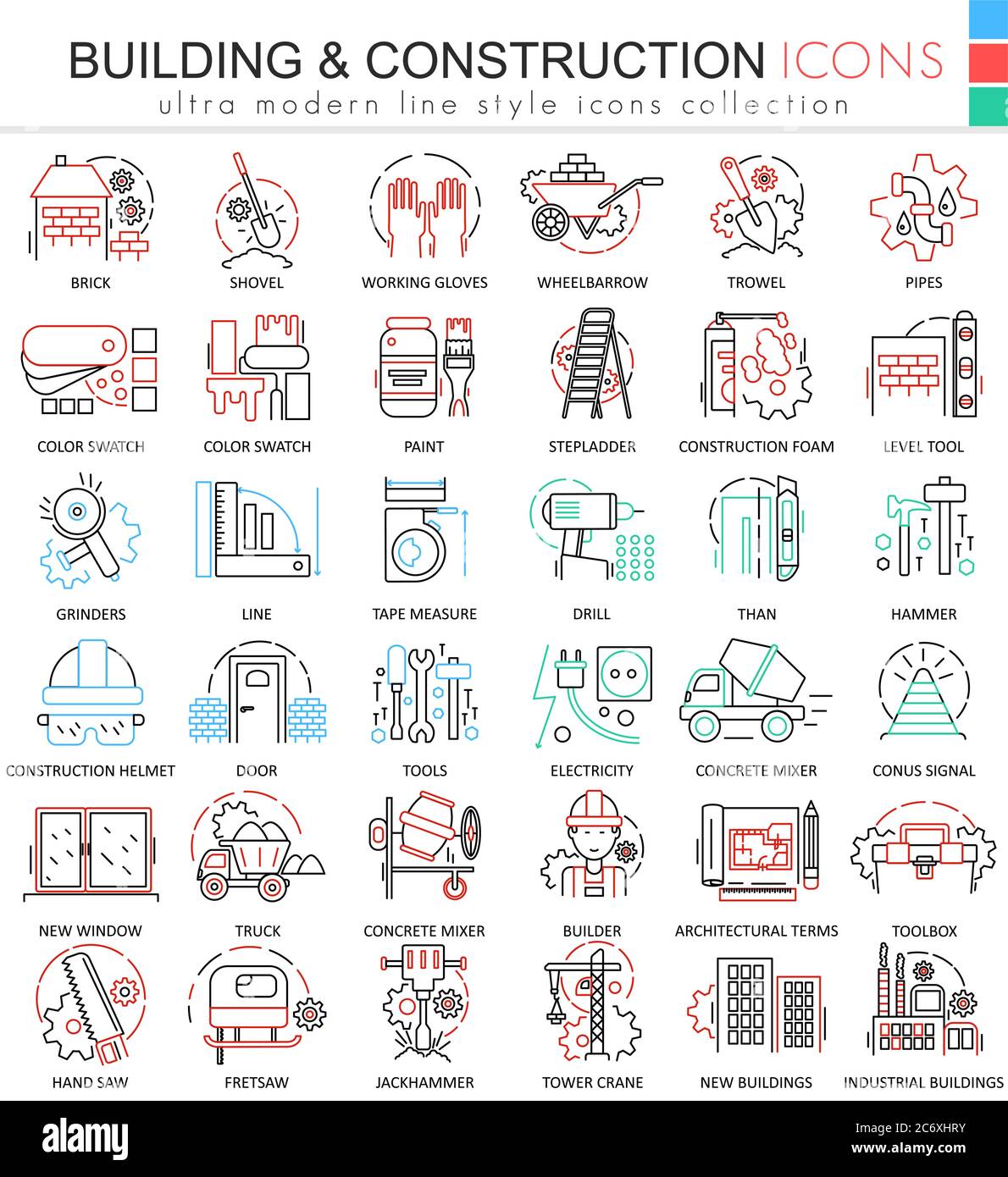 BUILDING & CONSTRUCTION ICONS
ultra modern line style icons collection

BRICK
SHOVEL
WORKING GLOVES
WHEELBARROW
TROWEL
PIPES

COLOR SWATCH
COLOR SWATCH
PAINT
STEPLADDER
CONSTRUCTION FOAM
LEVEL TOOL

GRINDERS
LINE
TAPE MEASURE
DRILL
THAN
HAMMER

CONSTRUCTION HELMET
DOOR
TOOLS
ELECTRICITY
CONCRETE MIXER
CONUS SIGNAL

NEW WINDOW
TRUCK
CONCRETE MIXER
BUILDER
ARCHITECTURAL TERMS
TOOLBOX

HAND SAW
FRETSAW
JACKHAMMER
TOWER CRANE
NEW BUILDINGS
INDUSTRIAL BUILDINGS

alamy
Image ID: 2C6XHRY
www.alamy.com