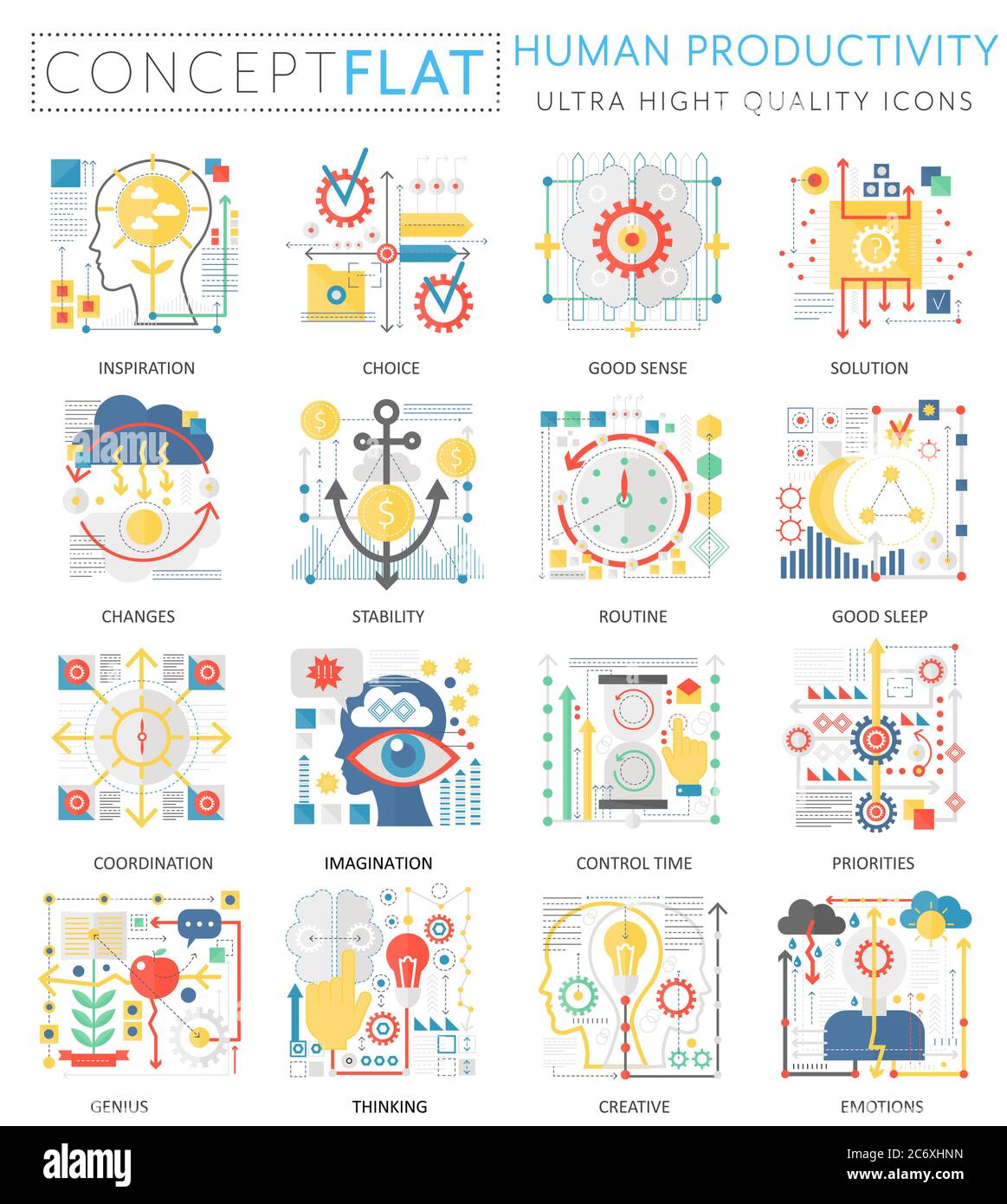 CONCEPT FLAT

HUMAN PRODUCTIVITY
ULTRA HIGHT QUALITY ICONS

INSPIRATION

CHOICE

GOOD SENSE

SOLUTION

CHANGES

STABILITY

ROUTINE

GOOD SLEEP

COORDINATION

IMAGINATION

CONTROL TIME

PRIORITIES

GENIUS

THINKING

CREATIVE

EMOTIONS

alamy

Image ID: 2C6XHNN
www.alamy.com