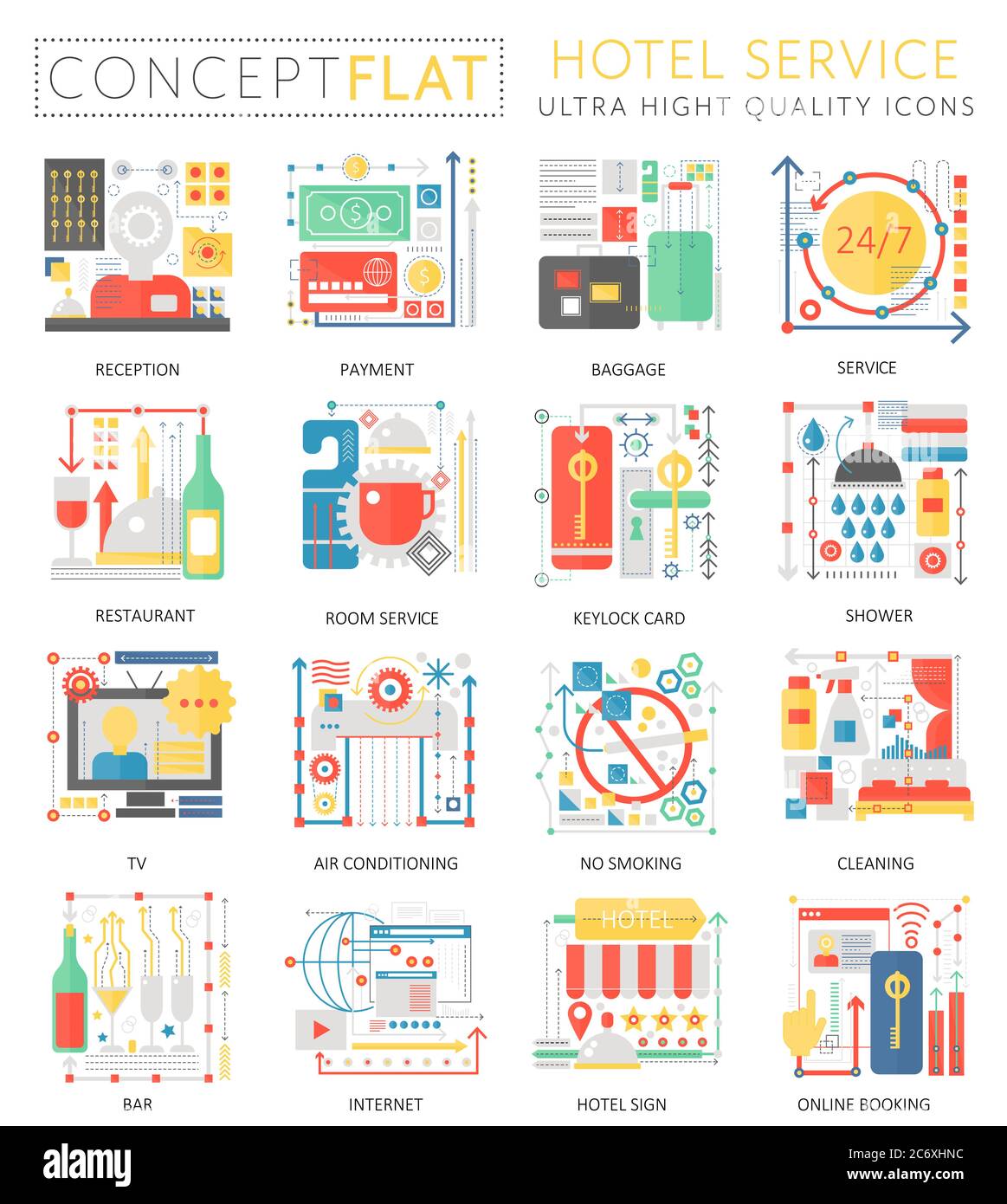 CONCEPT FLAT

HOTEL SERVICE
ULTRA HIGHT QUALITY ICONS

24/7

RECEPTION
PAYMENT
BAGGAGE
SERVICE

RESTAURANT
ROOM SERVICE
KEYLOCK CARD
SHOWER

TV
AIR CONDITIONING
NO SMOKING
CLEANING

HOTEL

BAR
INTERNET
HOTEL SIGN
ONLINE BOOKING

alamy
Image ID: 2C6XHNC
www.alamy.com