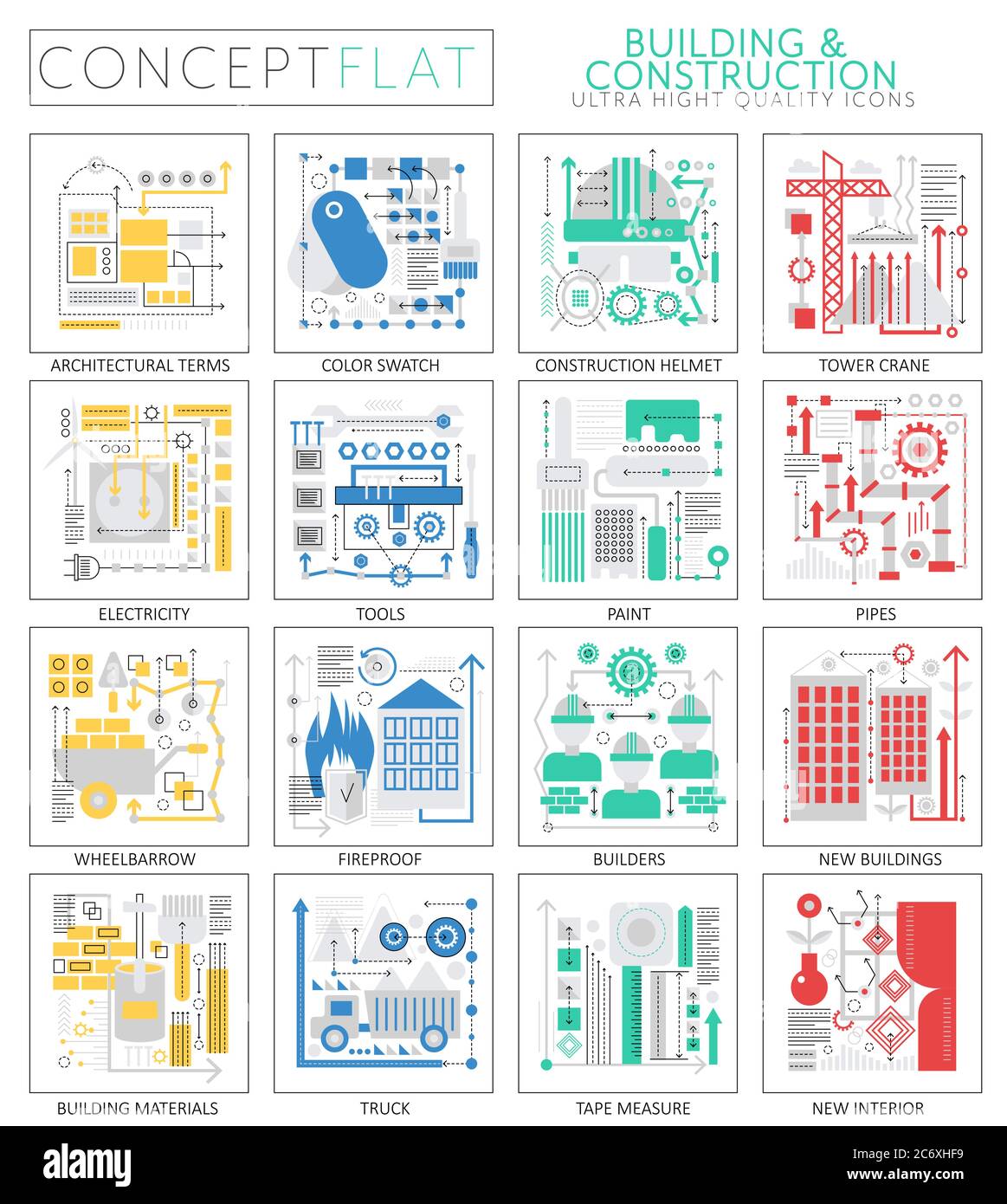 CONCEPT FLAT

BUILDING & CONSTRUCTION
ULTRA HIGHT QUALITY ICONS

ARCHITECTURAL TERMS

COLOR SWATCH

CONSTRUCTION HELMET

TOWER CRANE

ELECTRICITY

TOOLS

PAINT

PIPES

WHEELBARROW

FIREPROOF

BUILDERS

NEW BUILDINGS

BUILDING MATERIALS

TRUCK

TAPE MEASURE

NEW INTERIOR

alamy

Image ID: 2C6XHF9
www.alamy.com