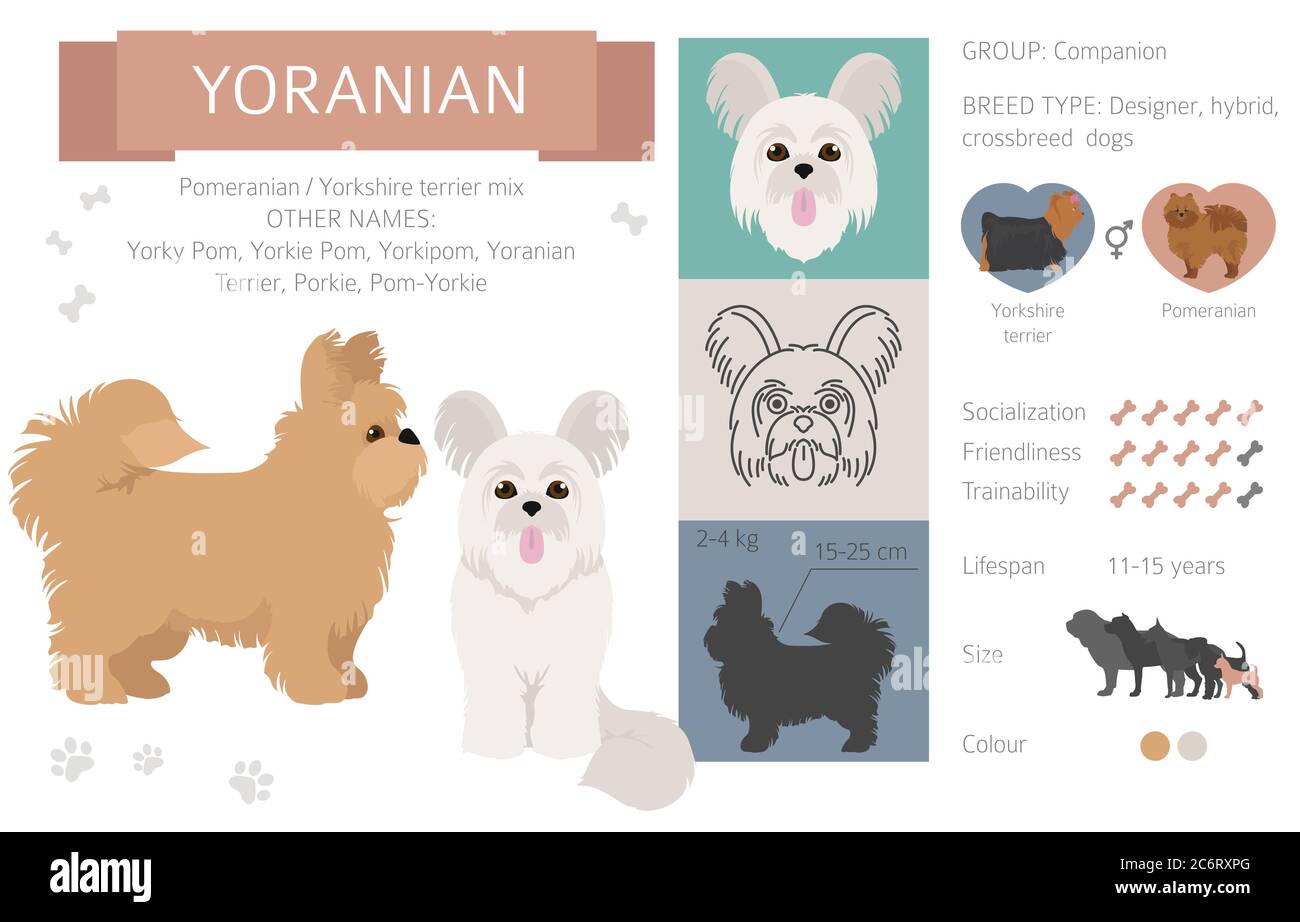 YORANIAN

Pomeranian / Yorkshire terrier mix
OTHER NAMES:
Yorky Pom, Yorkie Pom, Yorkipom, Yoranian Terrier, Porkie, Pom-Yorkie

2-4 kg
15-25 cm

GROUP: Companion

BREED TYPE: Designer, hybrid, crossbreed dogs

Yorkshire terrier

Pomeranian

Socialization
Friendliness
Trainability

Lifespan 11-15 years

Size

Colour

alamy

Image ID: 2C6RXPG
www.alamy.com