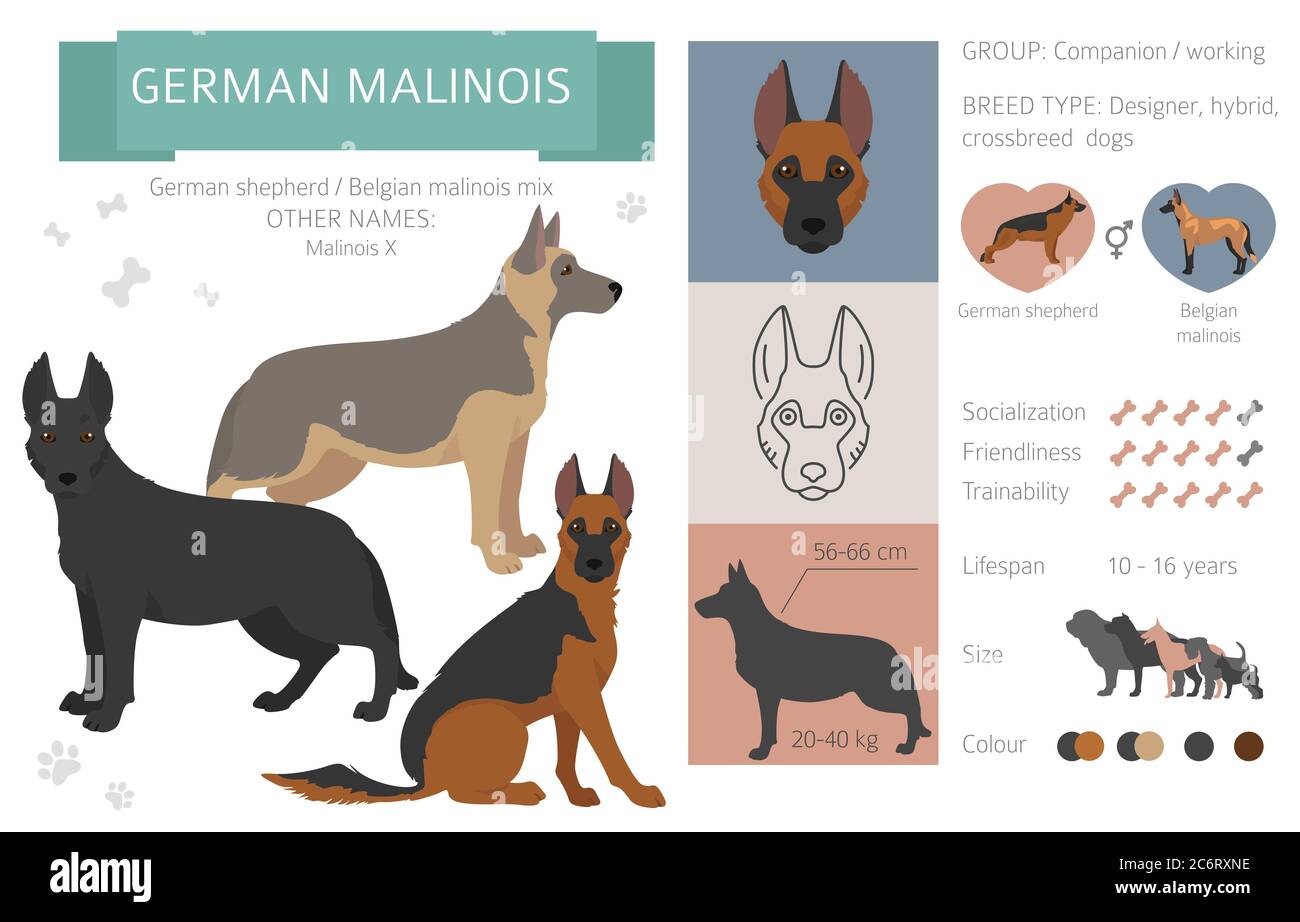 GERMAN MALINOIS

German shepherd / Belgian malinois mix
OTHER NAMES:
Malinois X

56-66 cm

20-40 kg

GROUP: Companion / working

BREED TYPE: Designer, hybrid, crossbreed dogs

German shepherd

Belgian malinois

Socialization
Friendliness
Trainability

Lifespan 10 - 16 years

Size

Colour

alamy

Image ID: 2C6RXNE
www.alamy.com