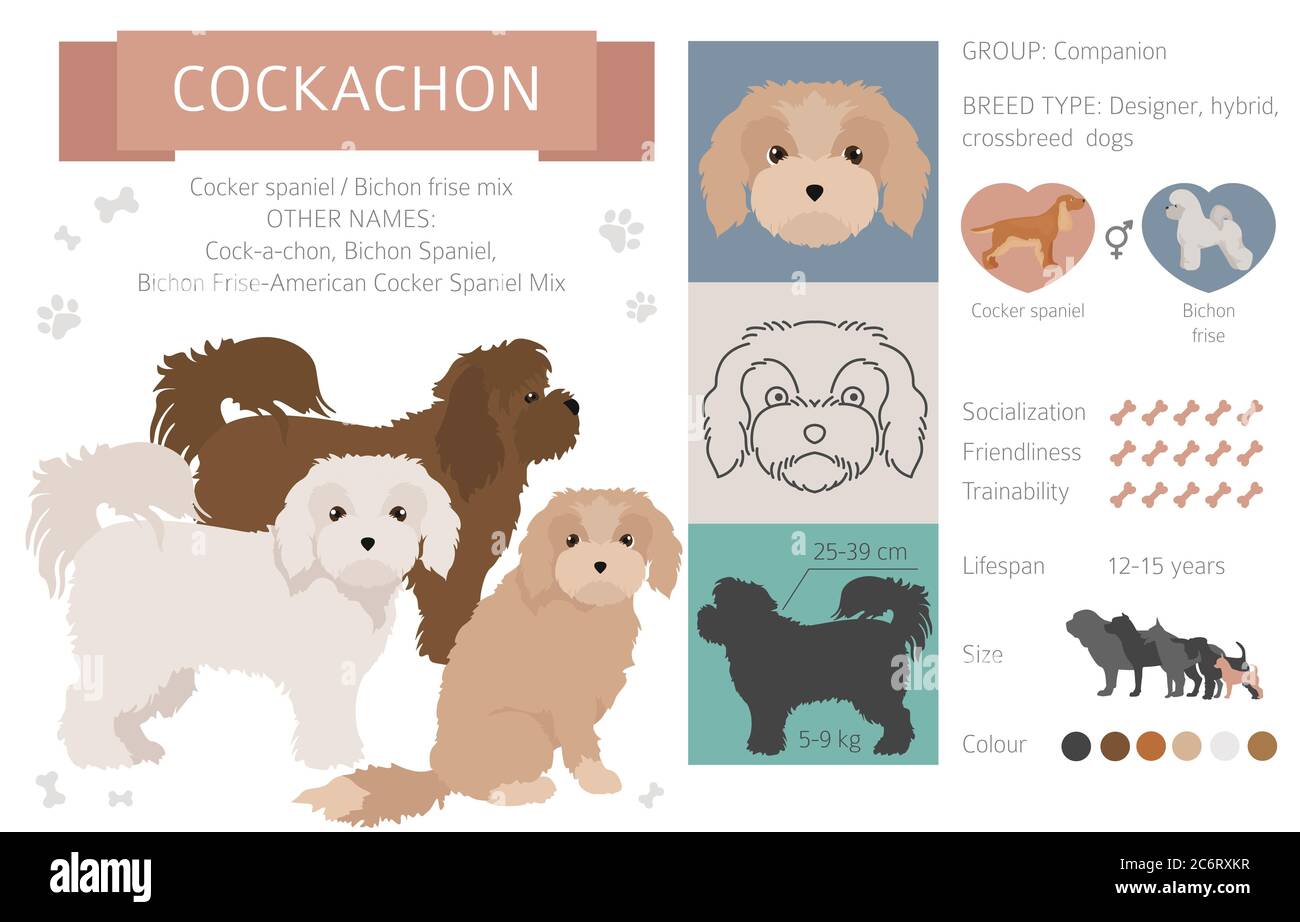 COCKACHON

Cocker spaniel / Bichon frise mix
OTHER NAMES:
Cock-a-chon, Bichon Spaniel,
Bichon Frise-American Cocker Spaniel Mix

25-39 cm

5-9 kg

GROUP: Companion

BREED TYPE: Designer, hybrid, crossbreed dogs

Cocker spaniel

Bichon frise

Socialization

Friendliness

Trainability

Lifespan 12-15 years

Size

Colour

alamy

2C6RXKR