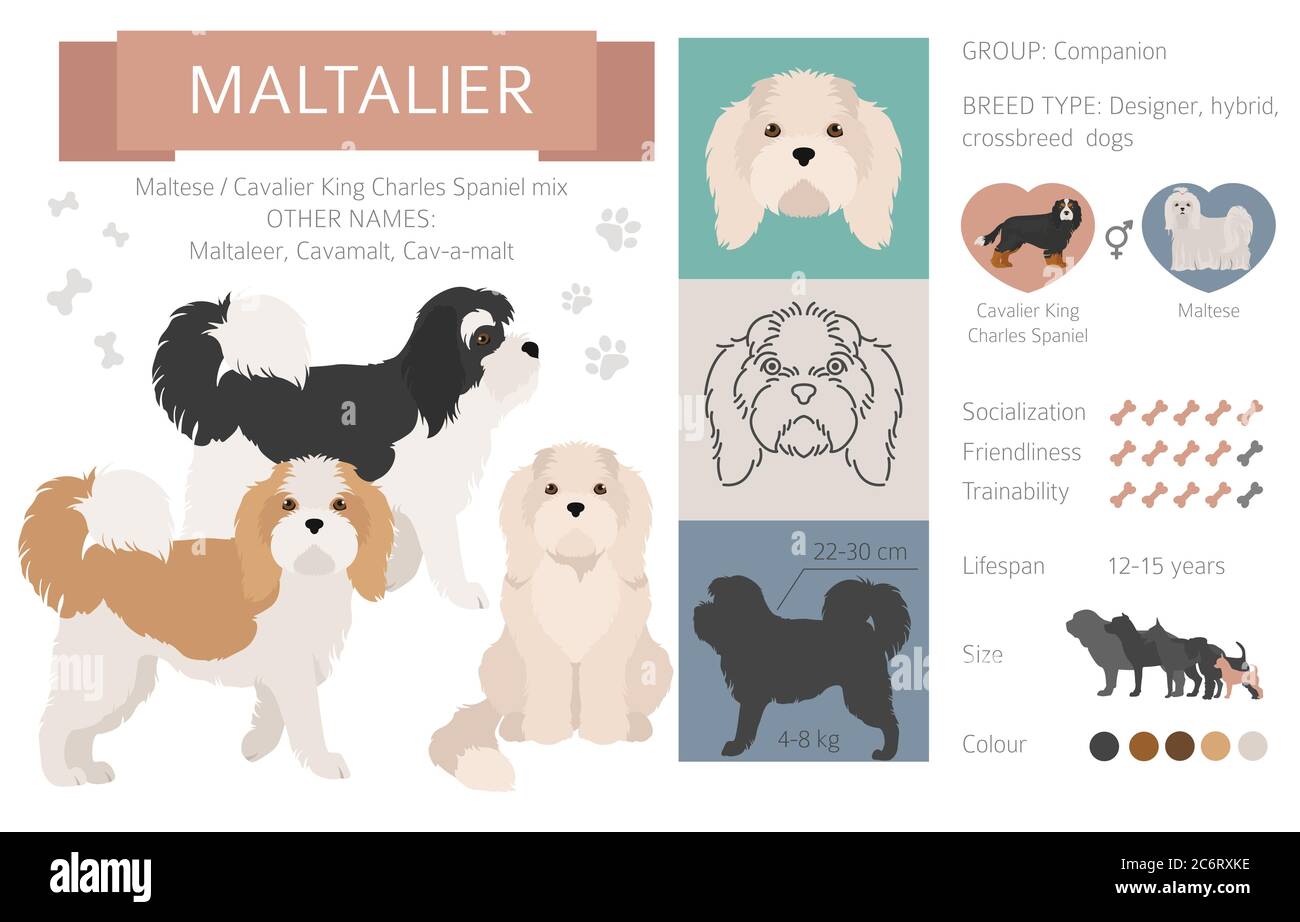 MALTALIER

Maltese / Cavalier King Charles Spaniel mix
OTHER NAMES:
Maltaleer, Cavamalt, Cav-a-malt

22-30 cm

4-8 kg

GROUP: Companion

BREED TYPE: Designer, hybrid, crossbreed dogs

Cavalier King Charles Spaniel

Maltese

Socialization

Friendliness

Trainability

Lifespan 12-15 years

Size

Colour

alamy

Image ID: 2C6RXKE
www.alamy.com