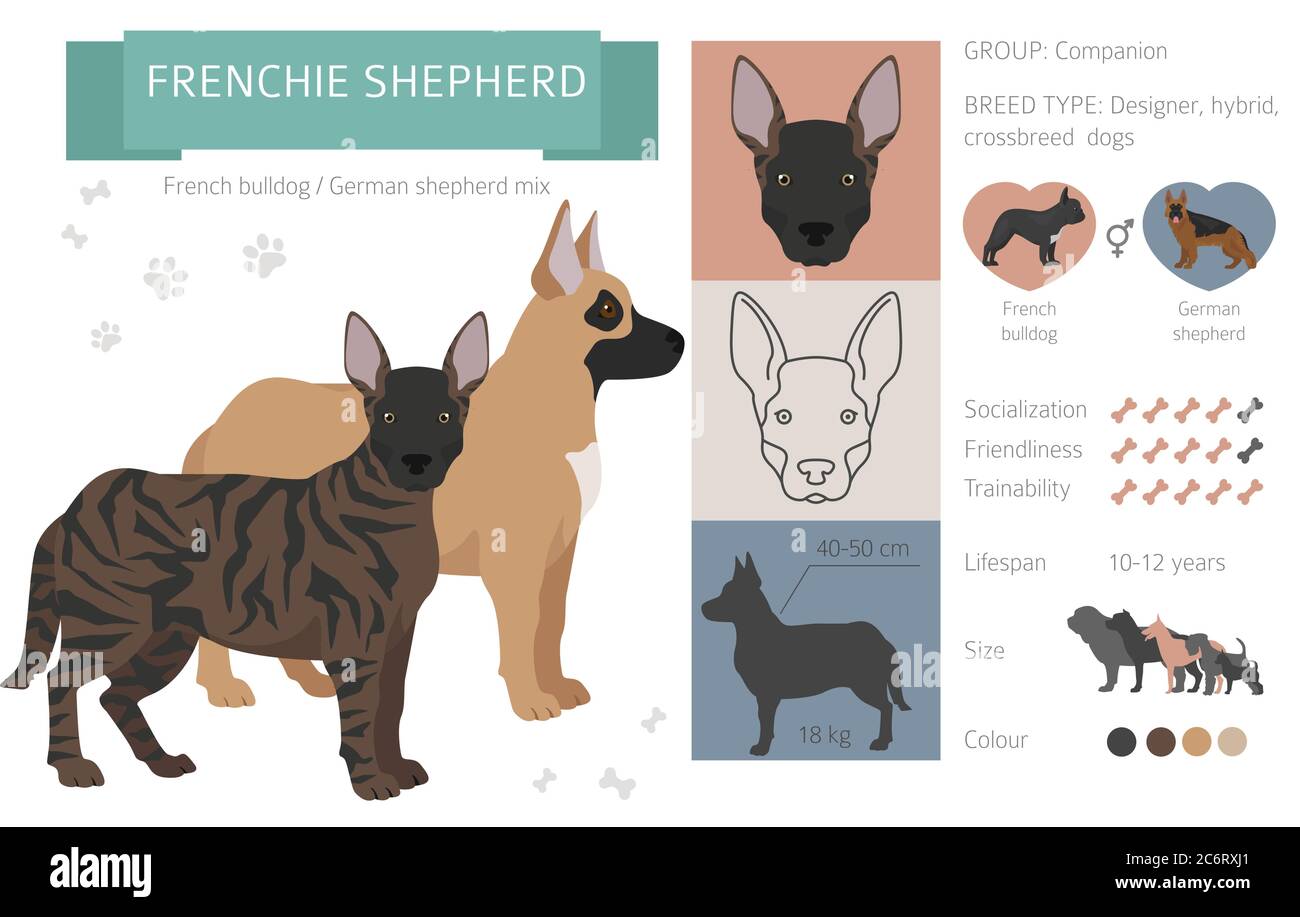 FRENCHIE SHEPHERD

French bulldog / German shepherd mix

40-50 cm

18 kg

GROUP: Companion

BREED TYPE: Designer, hybrid, crossbreed dogs

French bulldog

German shepherd

Socialization

Friendliness

Trainability

Lifespan 10-12 years

Size

Colour

alamy

Image ID: 2C6RXJ1
www.alamy.com