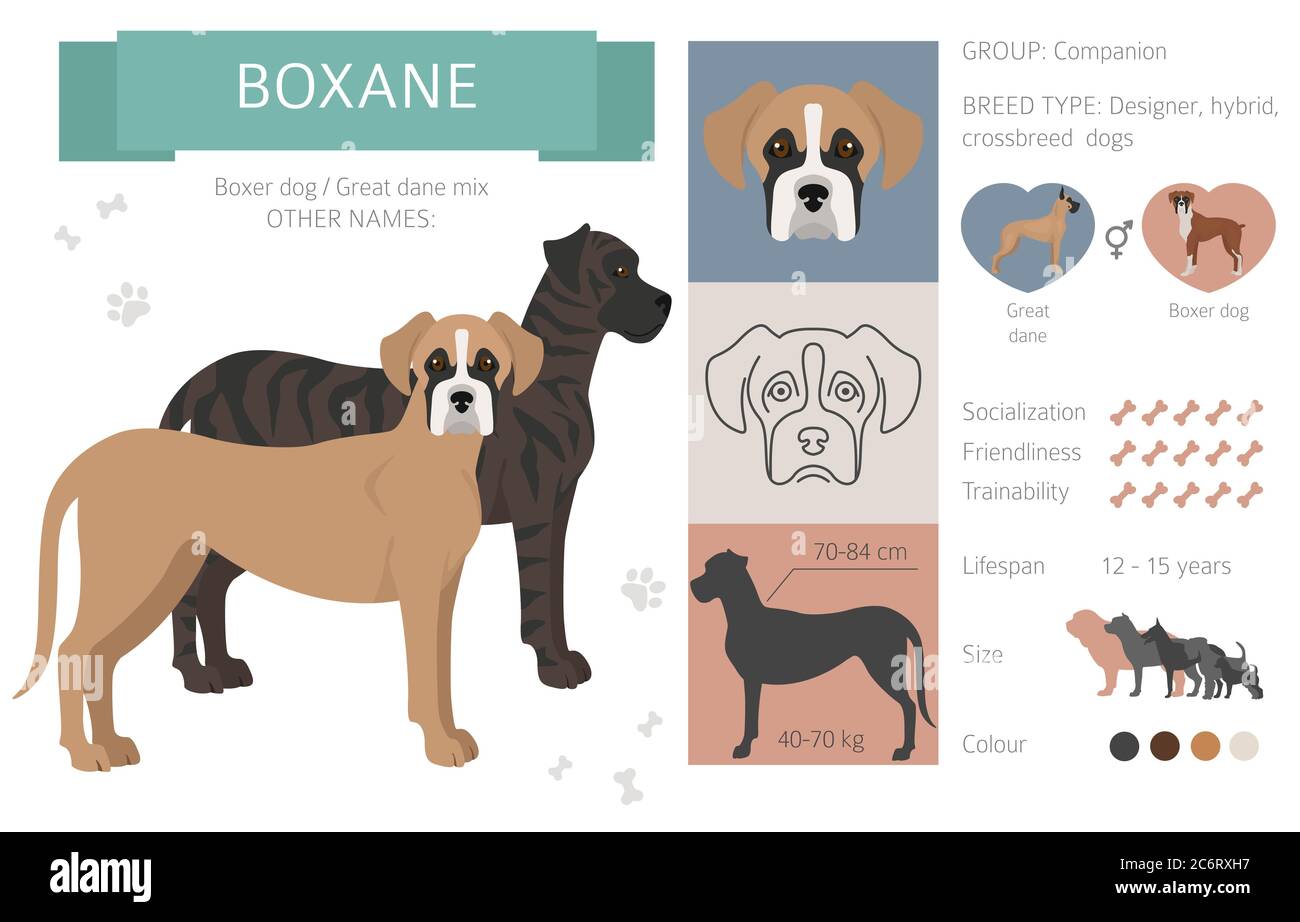 BOXANE

Boxer dog / Great dane mix
OTHER NAMES:

70-84 cm

40-70 kg

GROUP: Companion

BREED TYPE: Designer, hybrid, crossbreed dogs

Great dane

Boxer dog

Socialization

Friendliness

Trainability

Lifespan 12 - 15 years

Size

Colour

alamy

Image ID: 2C6RXH7
www.alamy.com