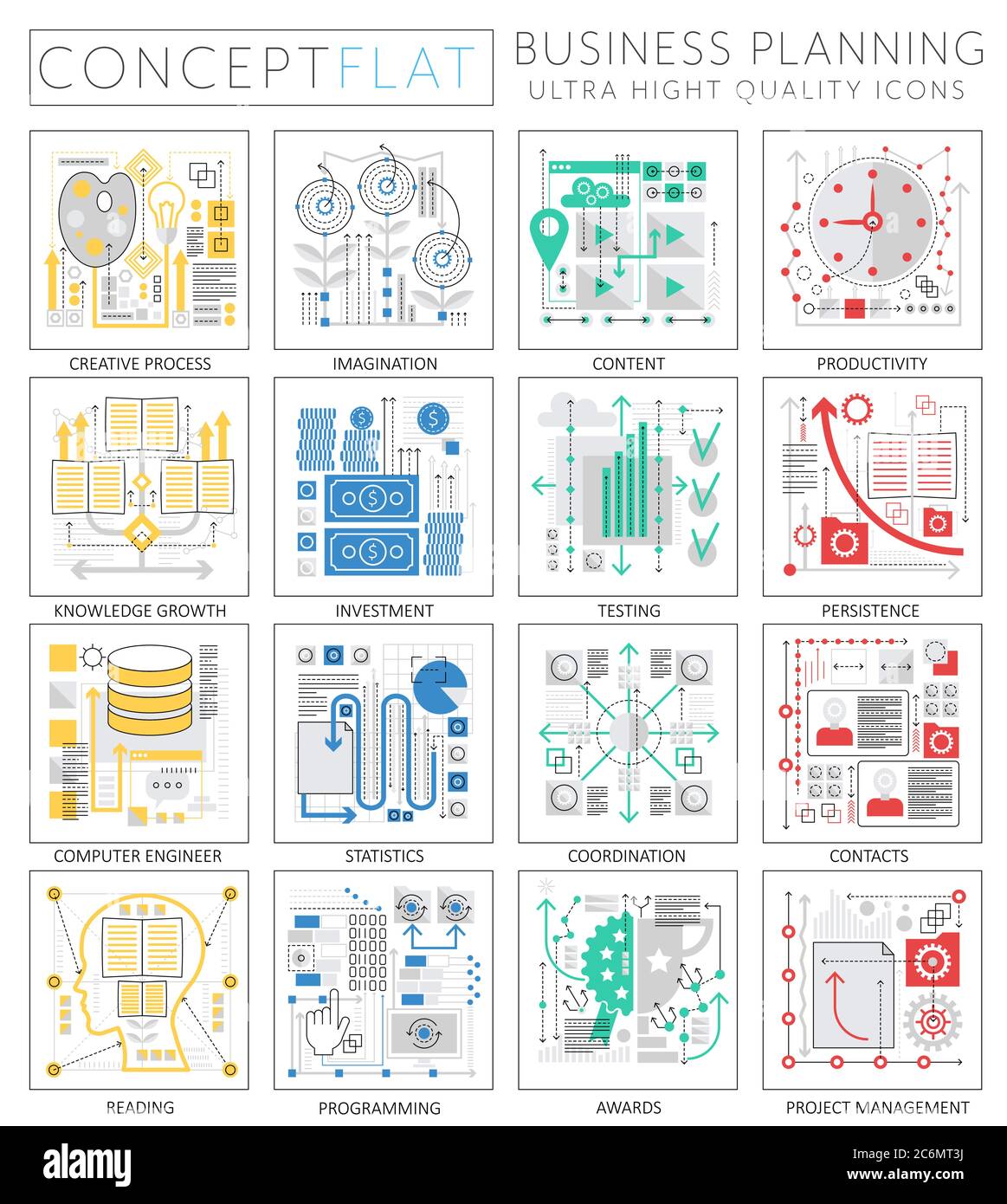 CONCEPT FLAT

BUSINESS PLANNING
ULTRA HIGHT QUALITY ICONS

CREATIVE PROCESS

IMAGINATION

CONTENT

PRODUCTIVITY

KNOWLEDGE GROWTH

INVESTMENT

TESTING

PERSISTENCE

COMPUTER ENGINEER

STATISTICS

COORDINATION

CONTACTS

READING

PROGRAMMING

AWARDS

PROJECT MANAGEMENT

alamy

Image ID: 2C6MT3J
www.alamy.com