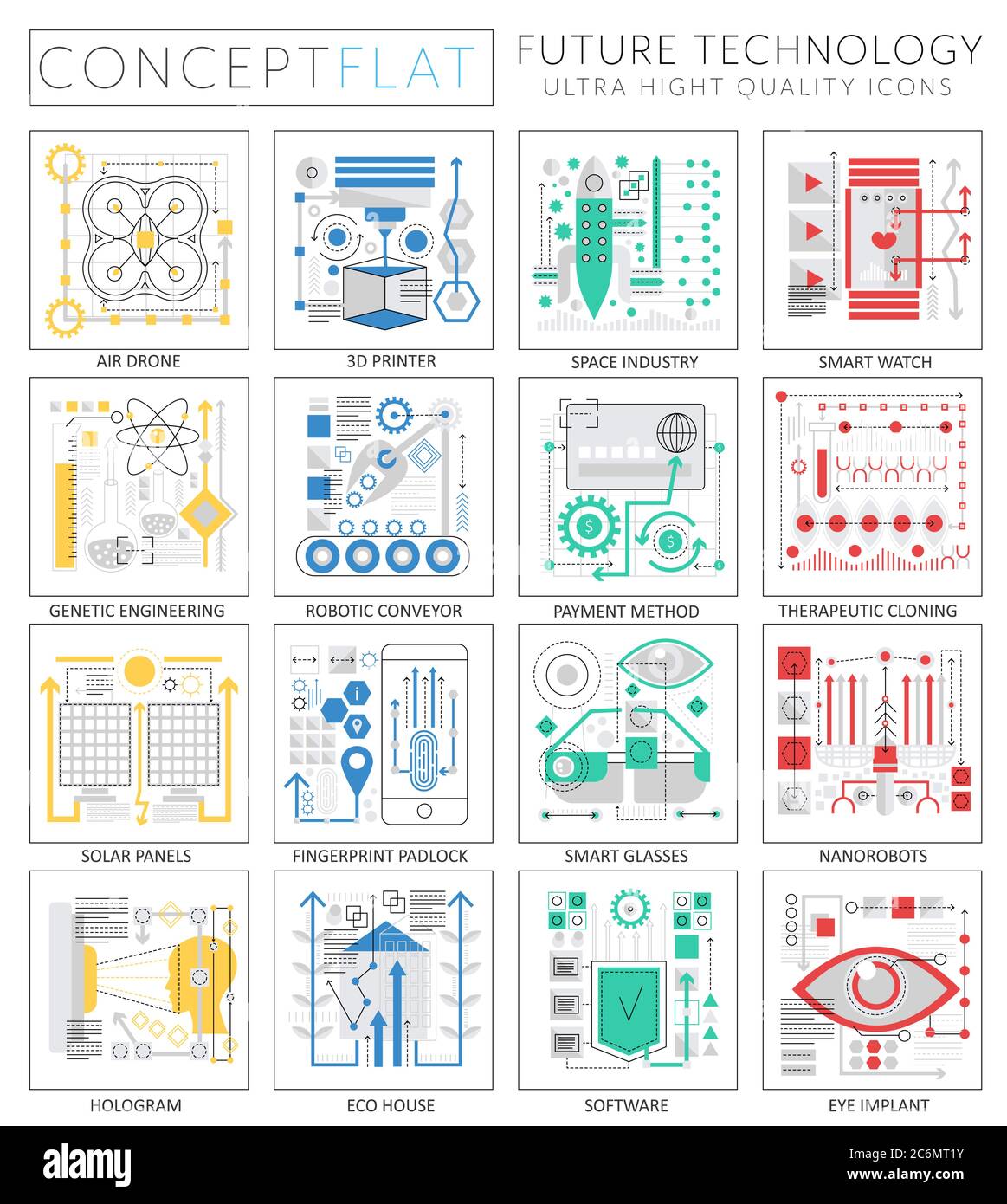 CONCEPT FLAT

FUTURE TECHNOLOGY
ULTRA HIGHT QUALITY ICONS

AIR DRONE

3D PRINTER

SPACE INDUSTRY

SMART WATCH

GENETIC ENGINEERING

ROBOTIC CONVEYOR

PAYMENT METHOD

THERAPEUTIC CLONING

SOLAR PANELS

FINGERPRINT PADLOCK

SMART GLASSES

NANOROBOTS

HOLOGRAM

ECO HOUSE

SOFTWARE

EYE IMPLANT

alamy

Image ID: 2C6MT1Y
www.alamy.com