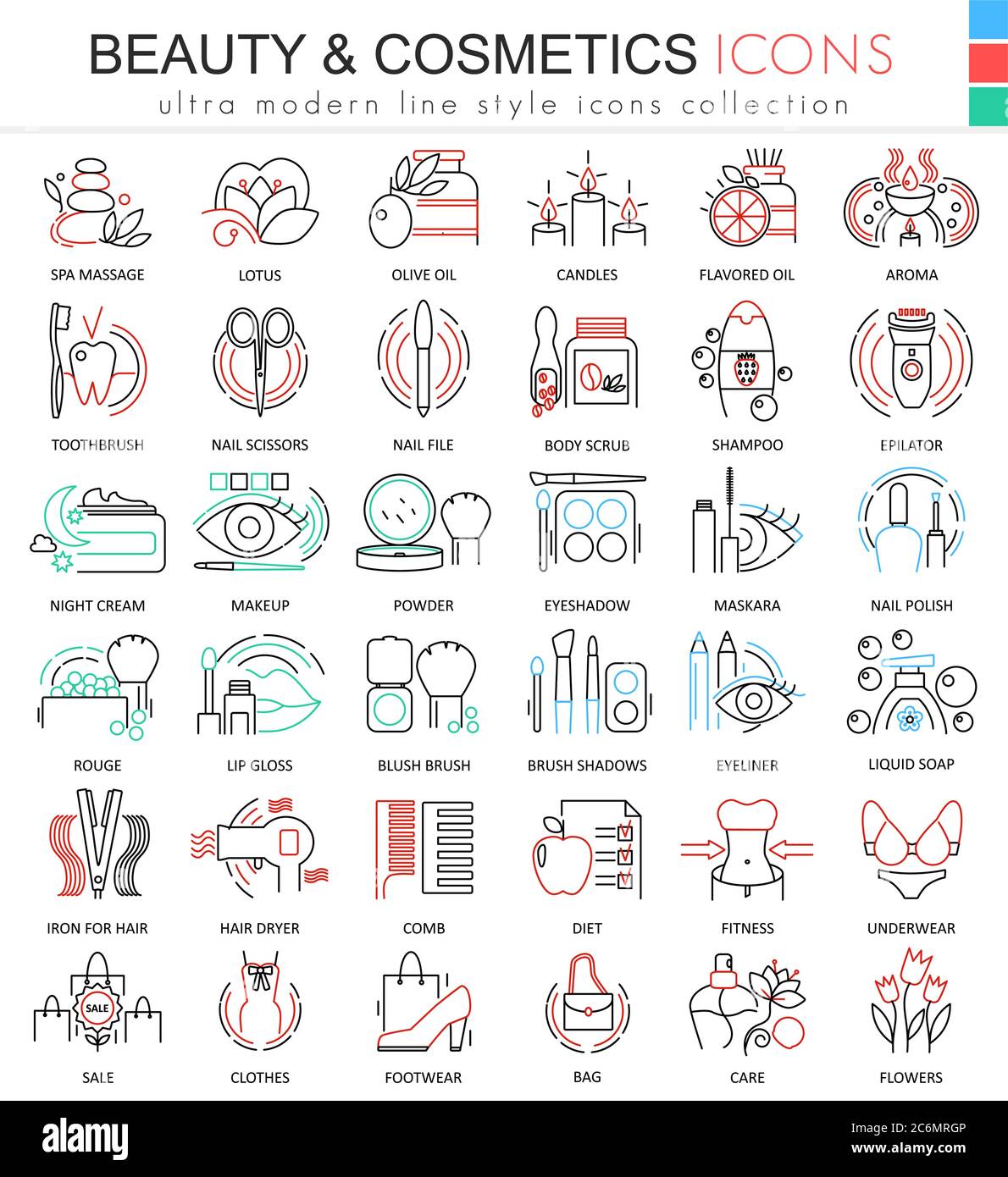 BEAUTY & COSMETICS ICONS

ultra modern line style icons collection

SPA MASSAGE
LOTUS
OLIVE OIL
CANDLES
FLAVORED OIL
AROMA

TOOTHBRUSH
NAIL SCISSORS
NAIL FILE
BODY SCRUB
SHAMPOO
EPILATOR

NIGHT CREAM
MAKEUP
POWDER
EYESHADOW
MASKARA
NAIL POLISH

ROUGE
LIP GLOSS
BLUSH BRUSH
BRUSH SHADOWS
EYELINER
LIQUID SOAP

IRON FOR HAIR
HAIR DRYER
COMB
DIET
FITNESS
UNDERWEAR

SALE
SALE
CLOTHES
FOOTWEAR
BAG
CARE
FLOWERS

alamy
Image ID: 2C6MRGP
www.alamy.com