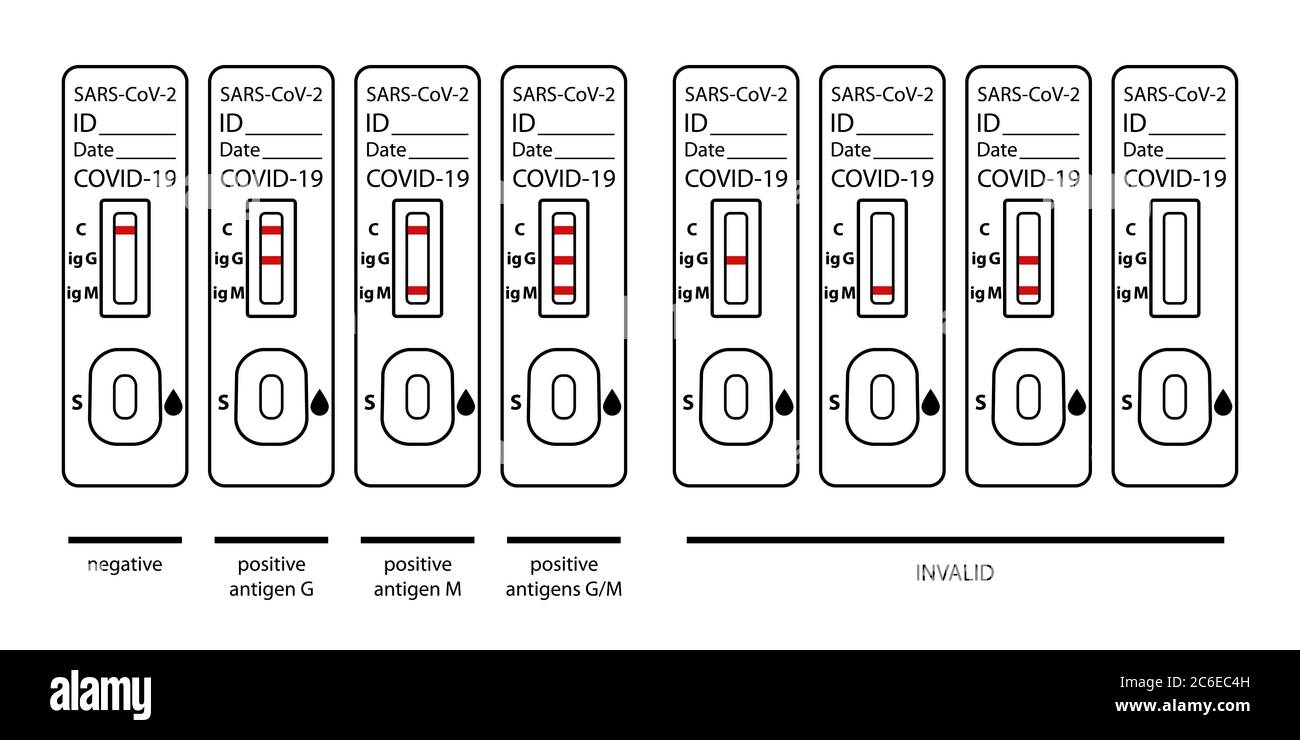 SARS-CoV-2
ID______
Date______
COVID-19
C
ig G
ig M
S

SARS-CoV-2
ID______
Date______
COVID-19
C
ig G
ig M
S

SARS-CoV-2
ID______
Date______
COVID-19
C
ig G
ig M
S

SARS-CoV-2
ID______
Date______
COVID-19
C
ig G
ig M
S

SARS-CoV-2
ID______
Date______
COVID-19
C
ig G
ig M
S

SARS-CoV-2
ID______
Date______
COVID-19
C
ig G
ig M
S

SARS-CoV-2
ID______
Date______
COVID-19
C
ig G
ig M
S

SARS-CoV-2
ID______
Date______
COVID-19
C
ig G
ig M
S

negative

positive antigen G

positive antigen M

positive antigens G/M

INVALID

alamy

Image ID: 2C6EC4H
www.alamy.com