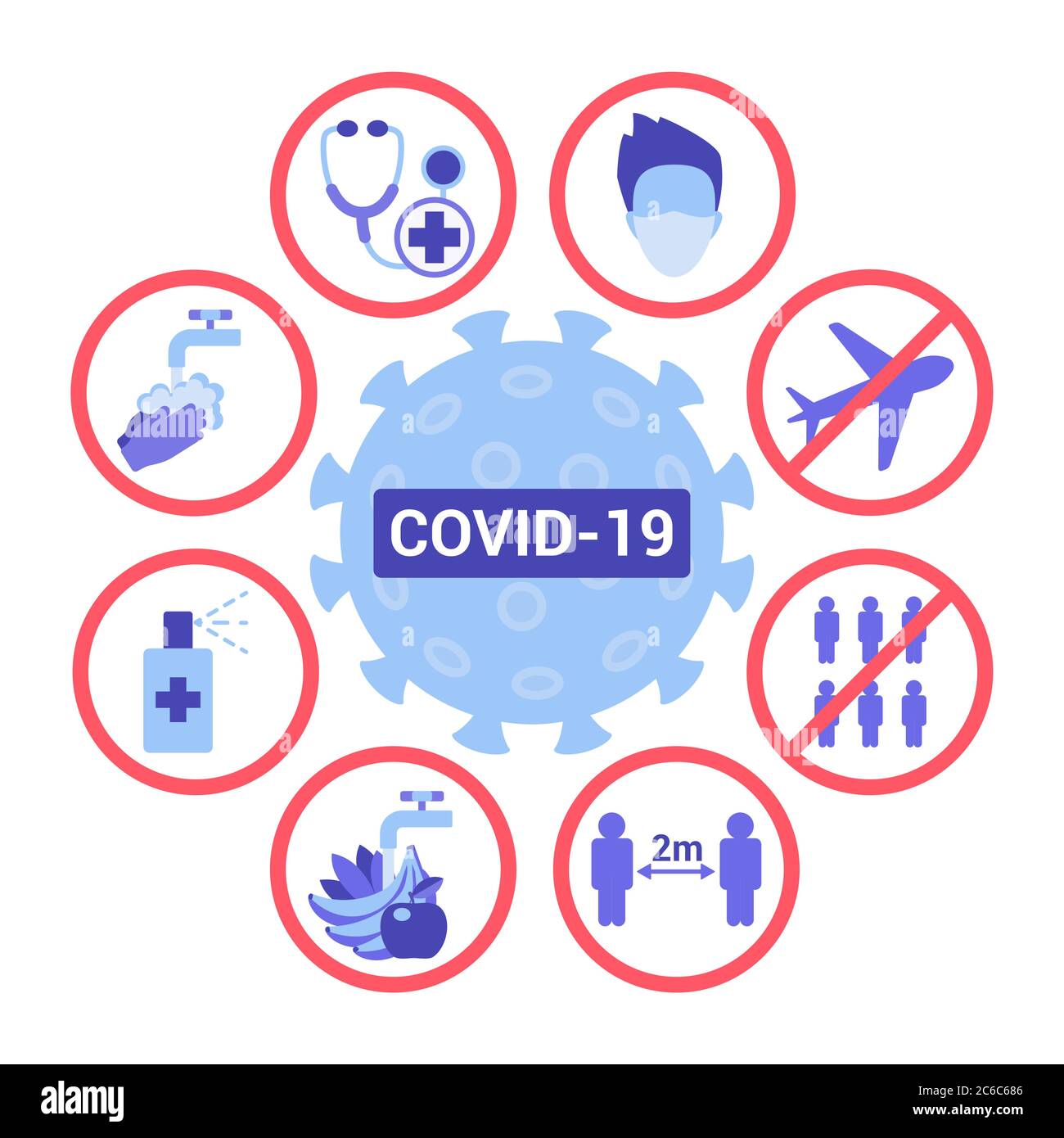 COVID-19

2m

alamy

Image ID: 2C6C686
www.alamy.com