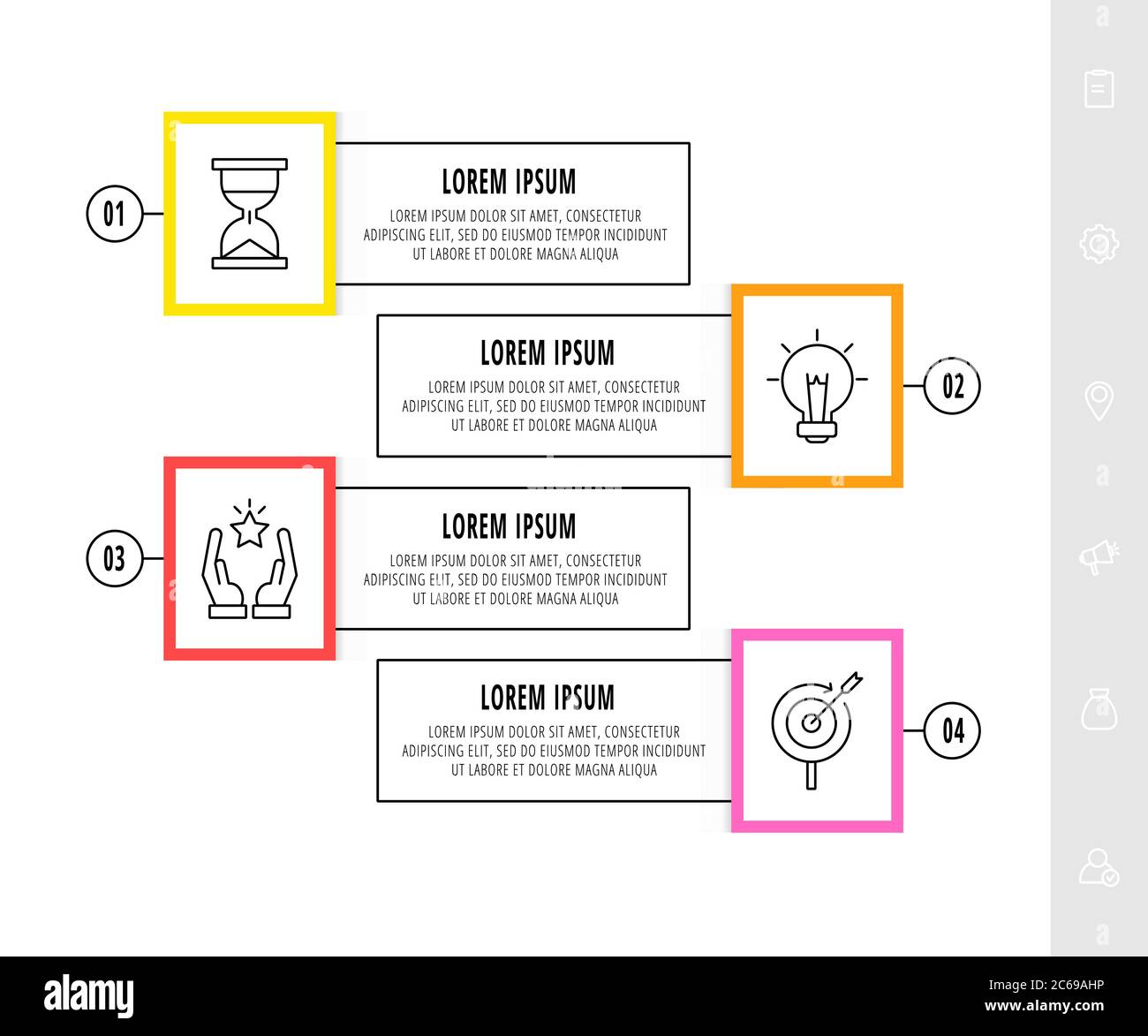 01

LOREM IPSUM

LOREM IPSUM DOLOR SIT AMET, CONSECTETUR ADIPISCING ELIT, SED DO EIUSMOD TEMPOR INCIDIDUNT UT LABORE ET DOLORE MAGNA ALIQUA

LOREM IPSUM

LOREM IPSUM DOLOR SIT AMET, CONSECTETUR ADIPISCING ELIT, SED DO EIUSMOD TEMPOR INCIDIDUNT UT LABORE ET DOLORE MAGNA ALIQUA

02

03

LOREM IPSUM

LOREM IPSUM DOLOR SIT AMET, CONSECTETUR ADIPISCING ELIT, SED DO EIUSMOD TEMPOR INCIDIDUNT UT LABORE ET DOLORE MAGNA ALIQUA

LOREM IPSUM

LOREM IPSUM DOLOR SIT AMET, CONSECTETUR ADIPISCING ELIT, SED DO EIUSMOD TEMPOR INCIDIDUNT UT LABORE ET DOLORE MAGNA ALIQUA

04

alamy

Image ID: 2C69AHP
www.alamy.com