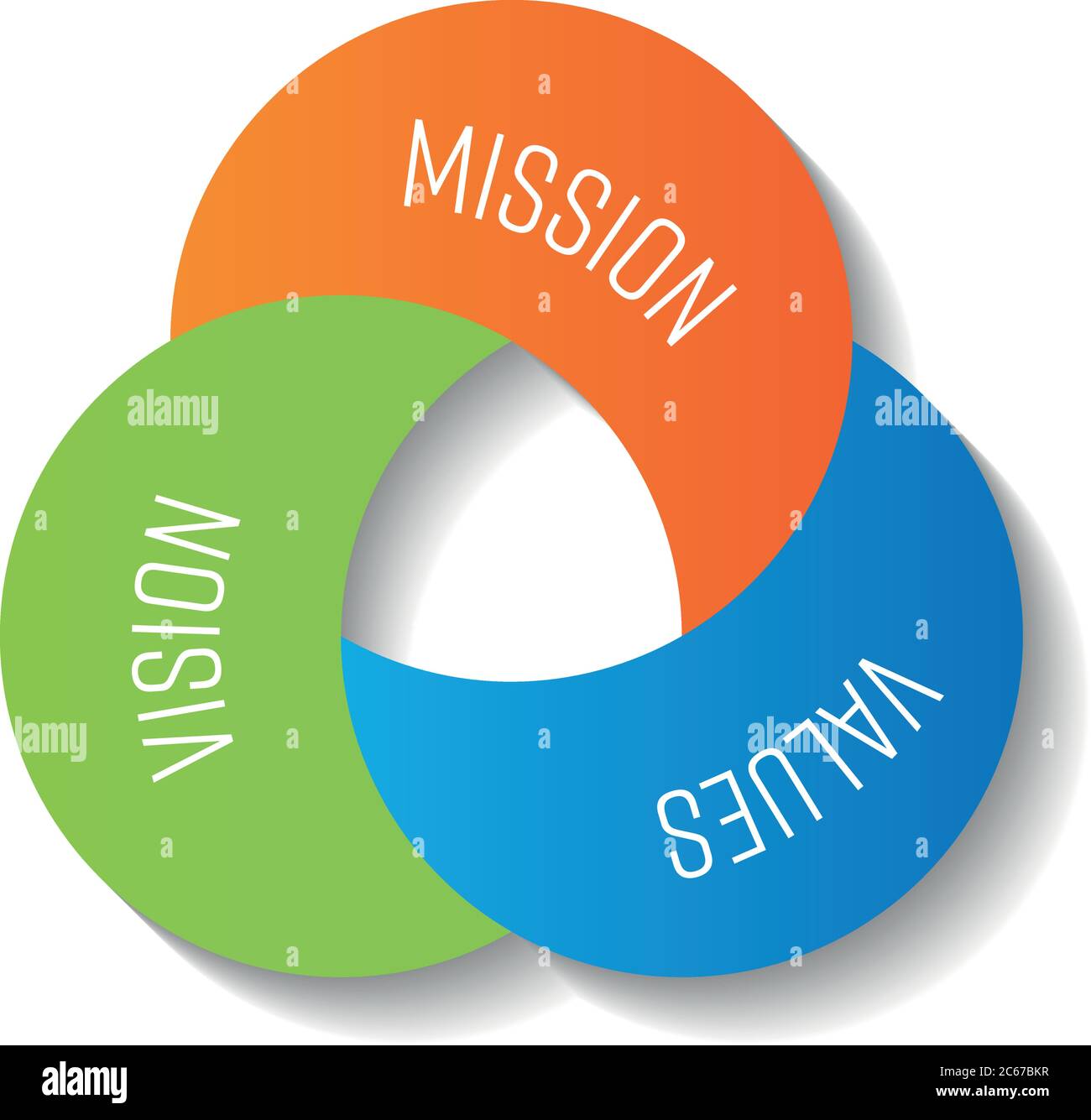 MISSION

VISION

VALUES

alamy

alamy

alamy

alamy

alamy

Image ID: 2C67BKR
www.alamy.com