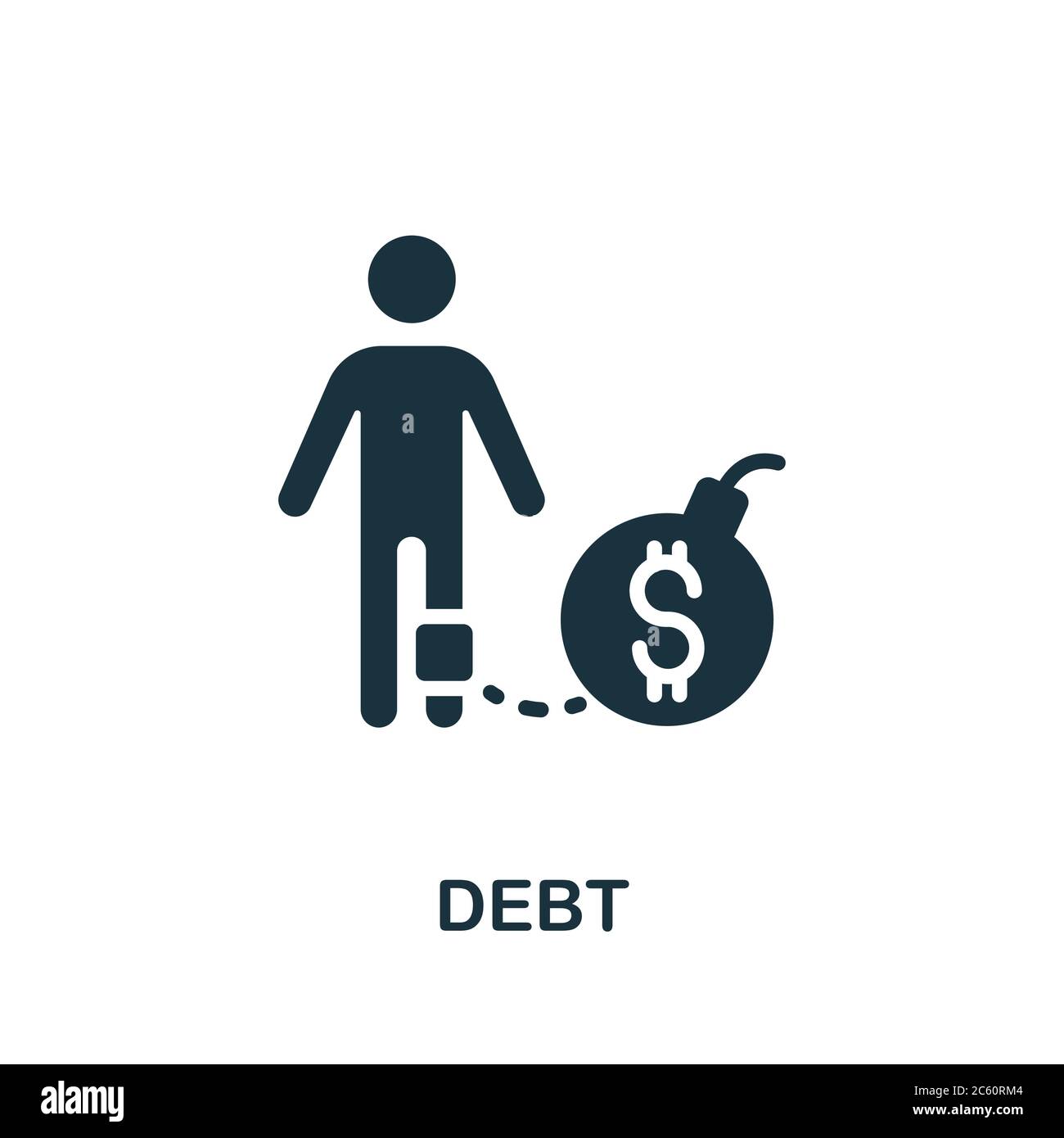 $

DEBT

alamy

Image ID: 2C60RM4
www.alamy.com