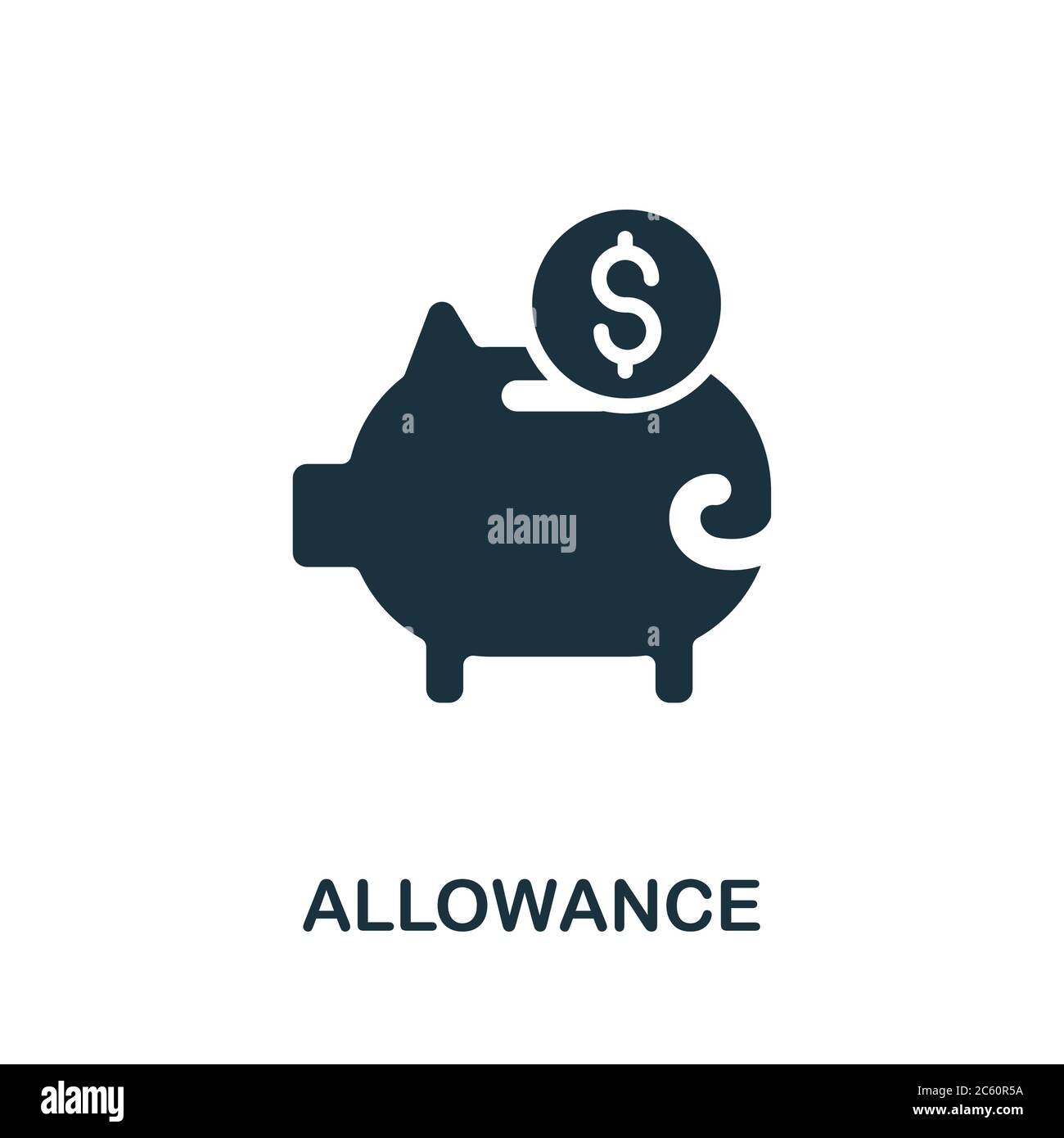 $

alamy

ALLOWANCE

alamy

Image ID: 2C60R5A
www.alamy.com