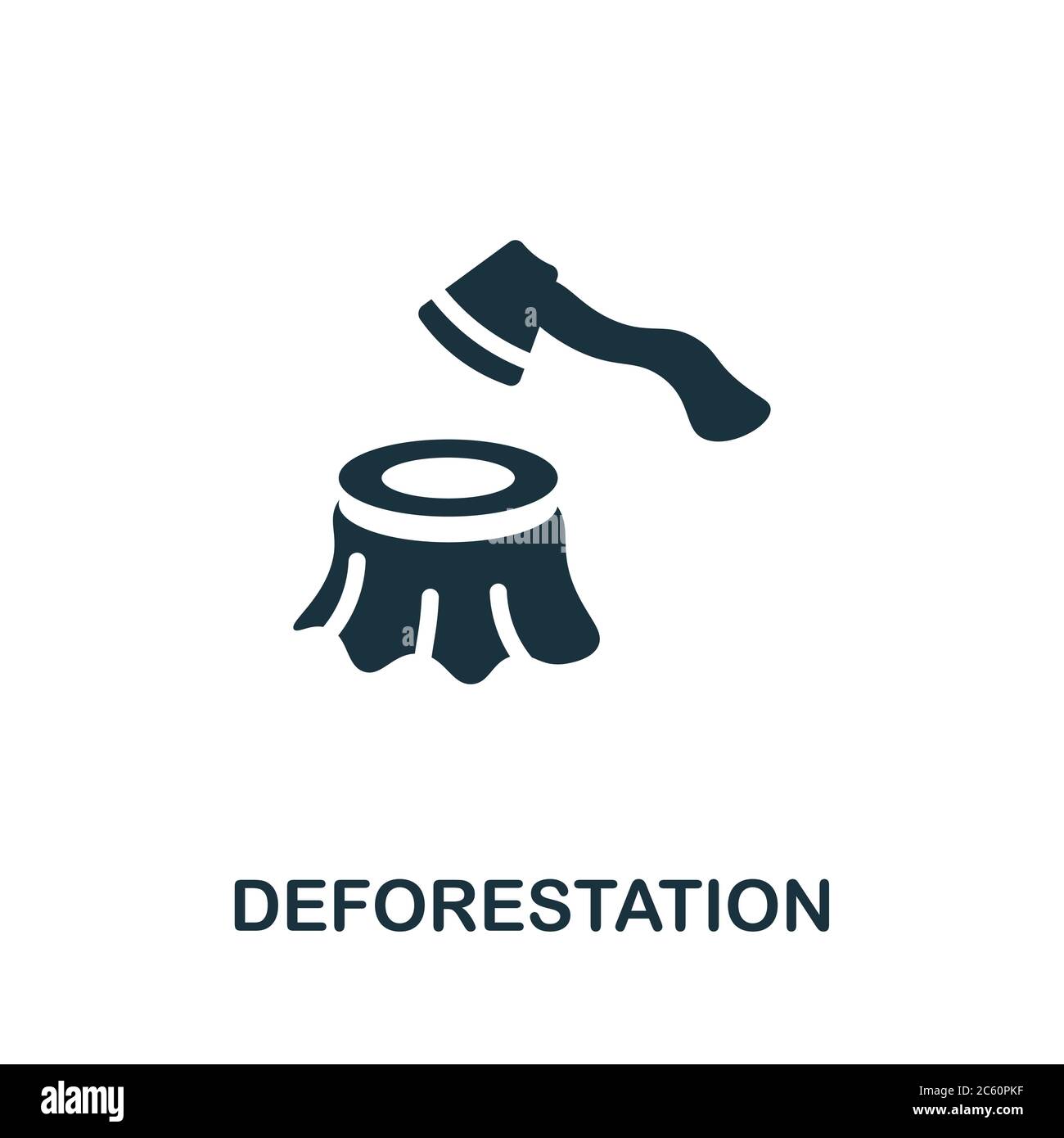 alamy

DEFORESTATION

alamy

Image ID: 2C60PKF
www.alamy.com