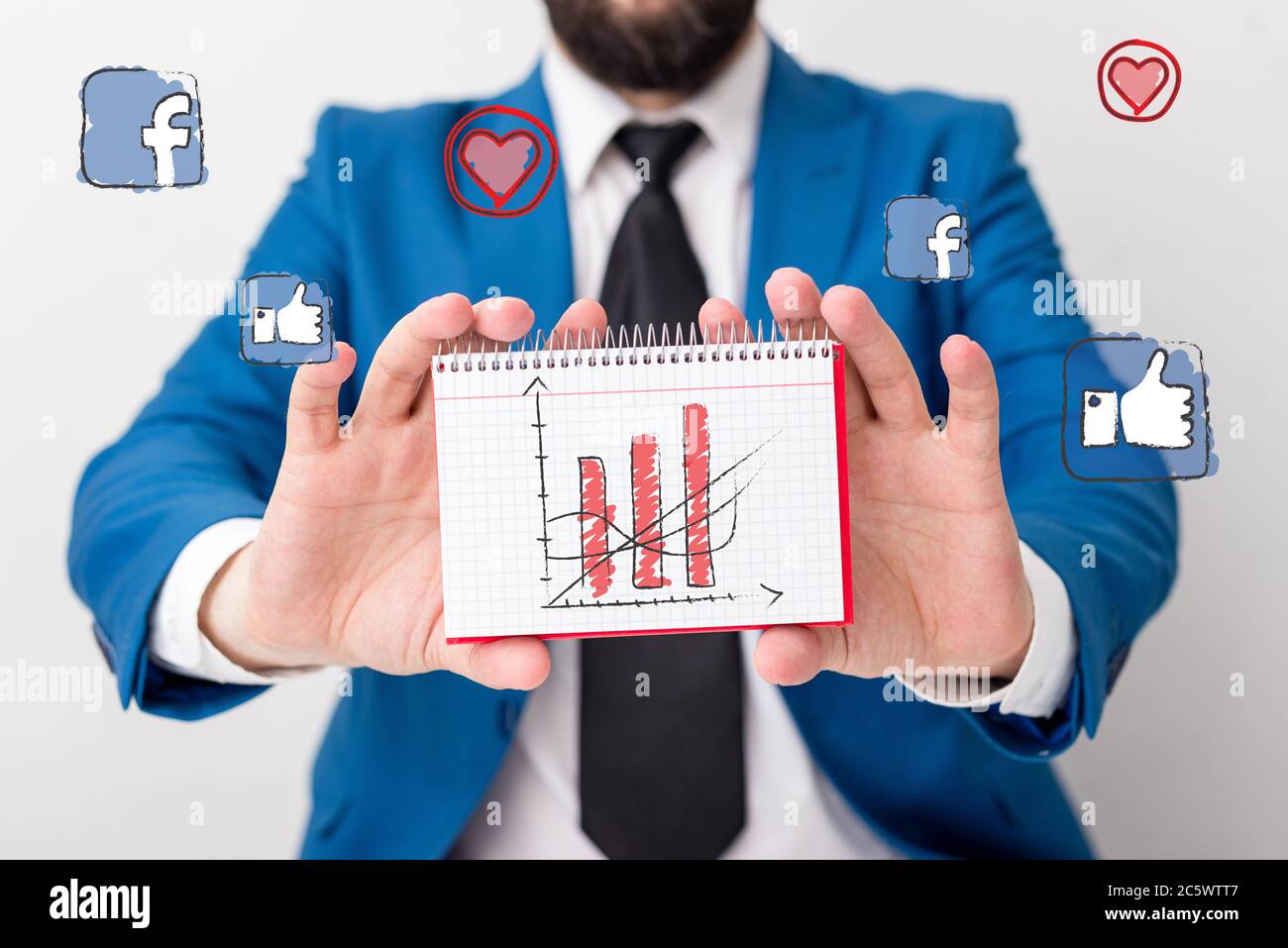 f

f

alamy

alamy

alamy

alamy

alamy

Image ID: 2C5WTT7
www.alamy.com