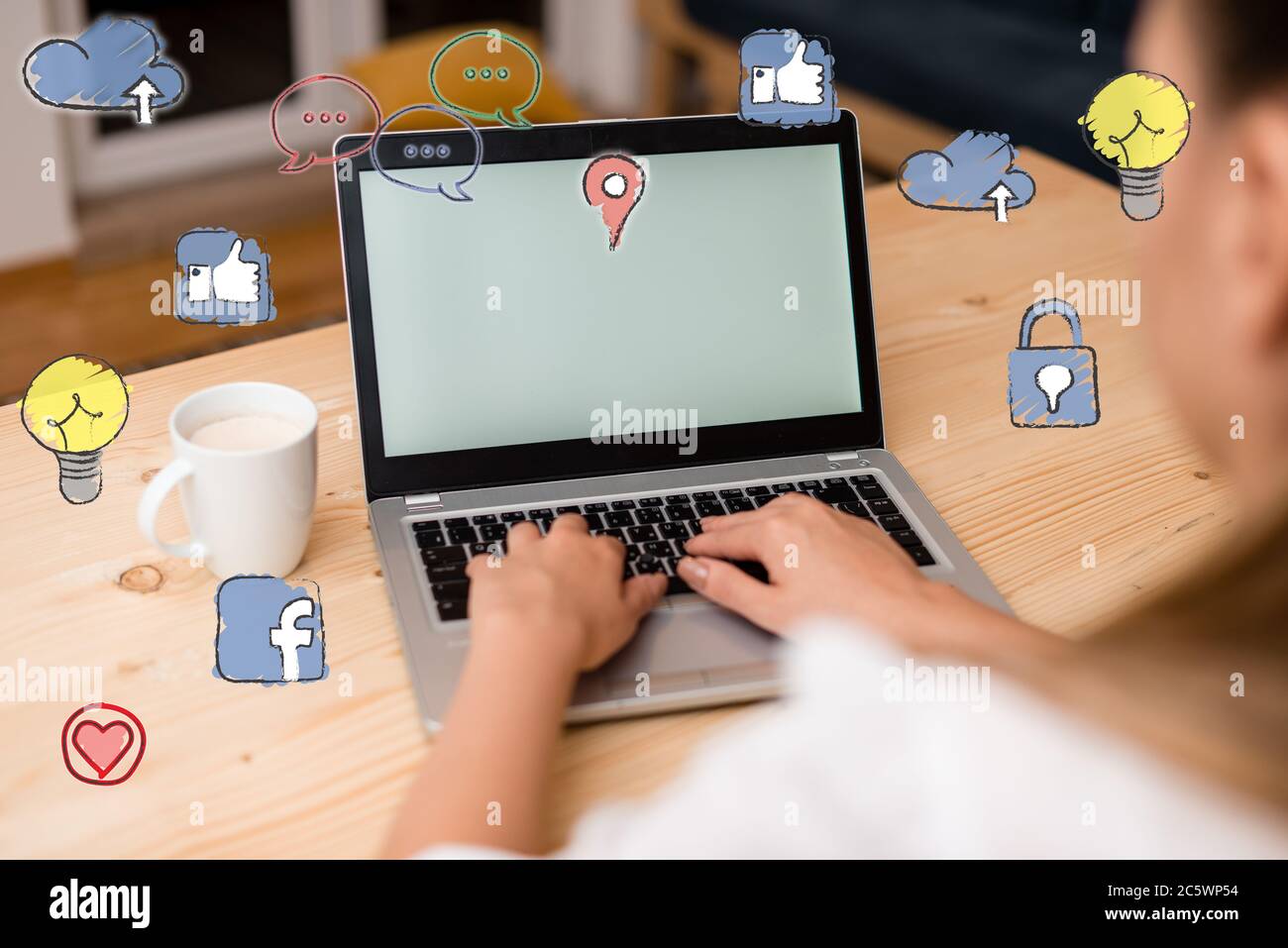 alamy
alamy
alamy
alamy
alamy
f
alamy
Image ID: 2C5WP54
www.alamy.com