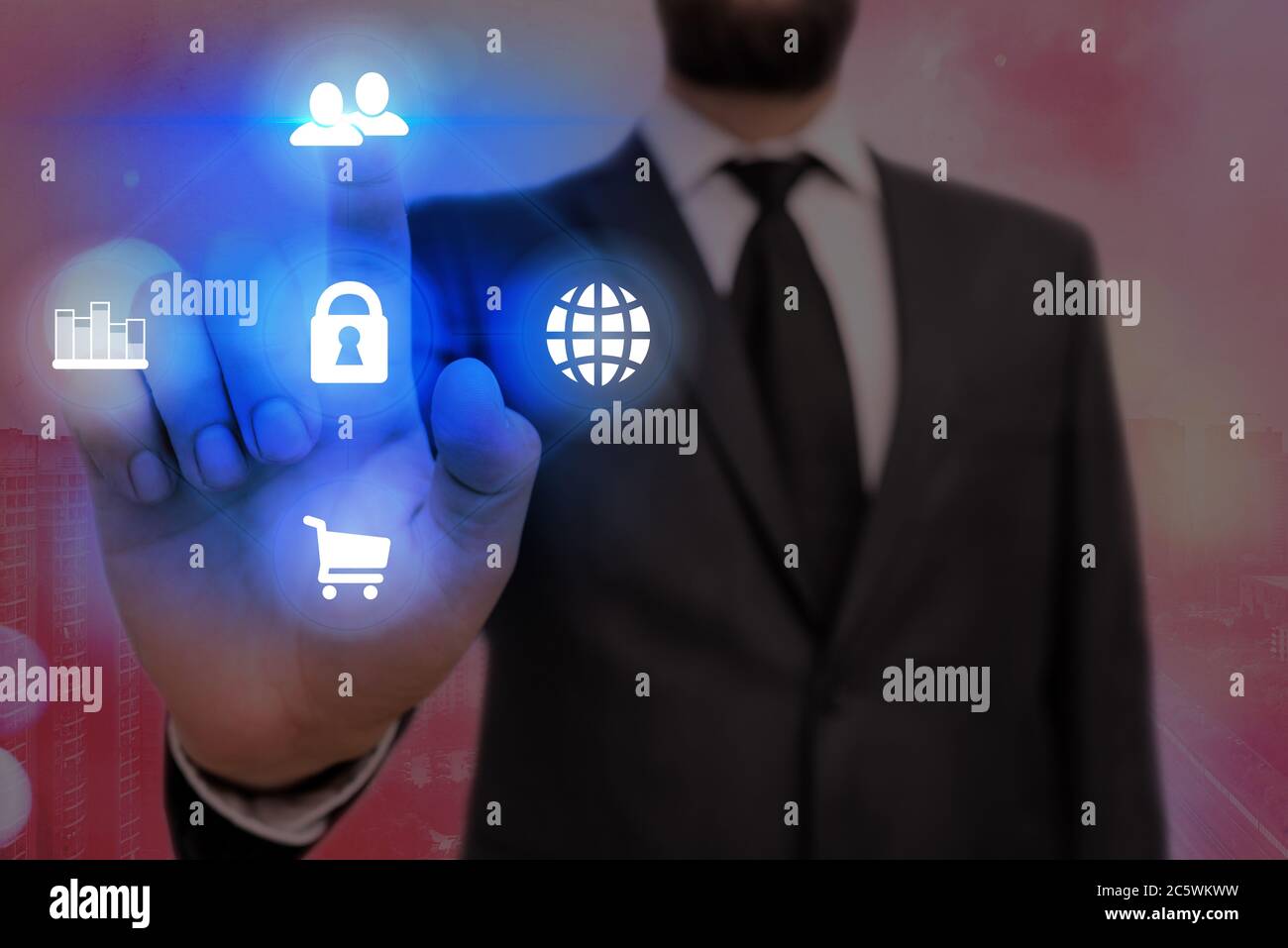 alamy

alamy

alamy

alamy

alamy

alamy

Image ID: 2C5WKWW
www.alamy.com