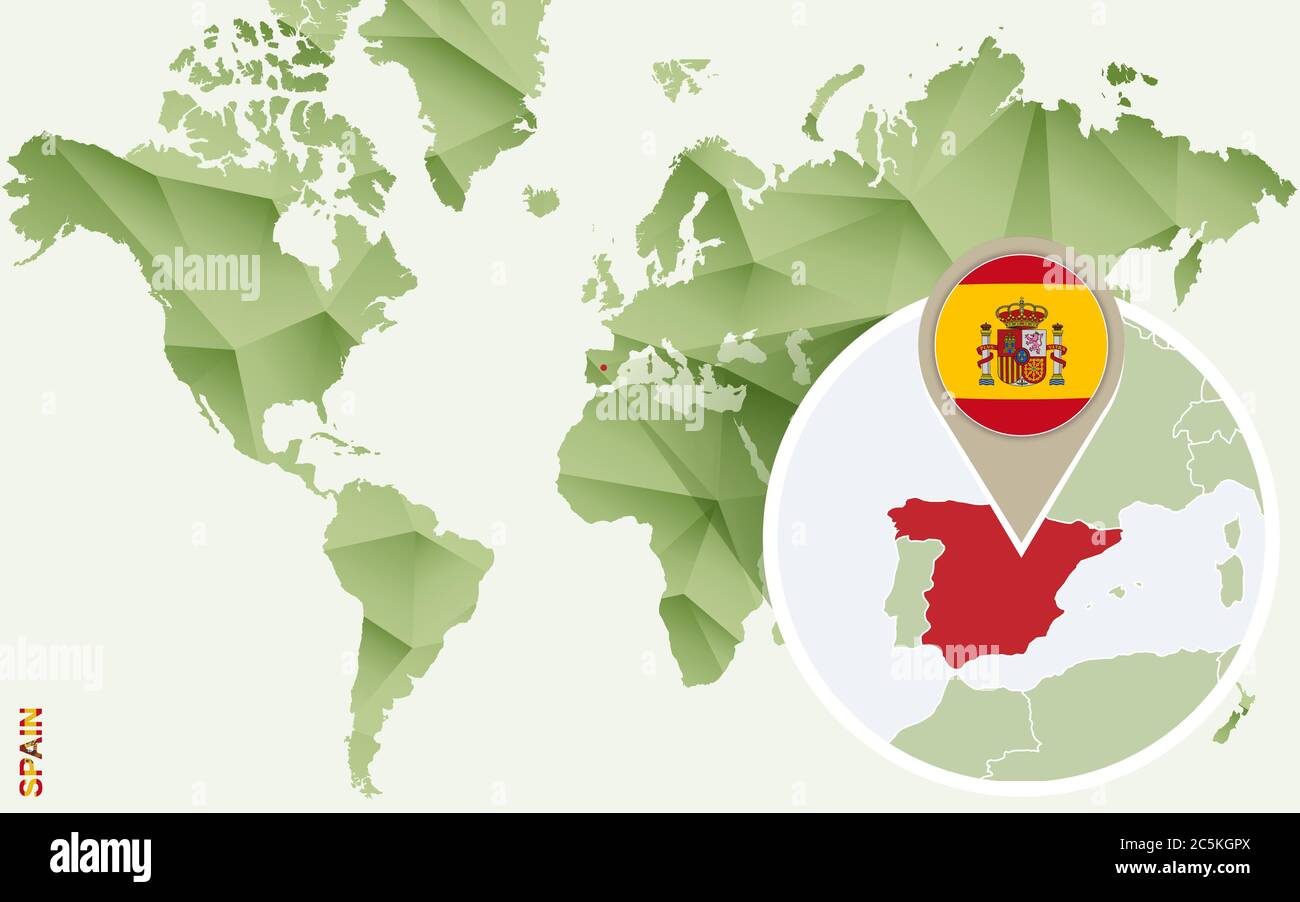 alamy
alamy
alamy
alamy
alamy
SPAIN
alamy
Image ID: 2C5KGPX
www.alamy.com