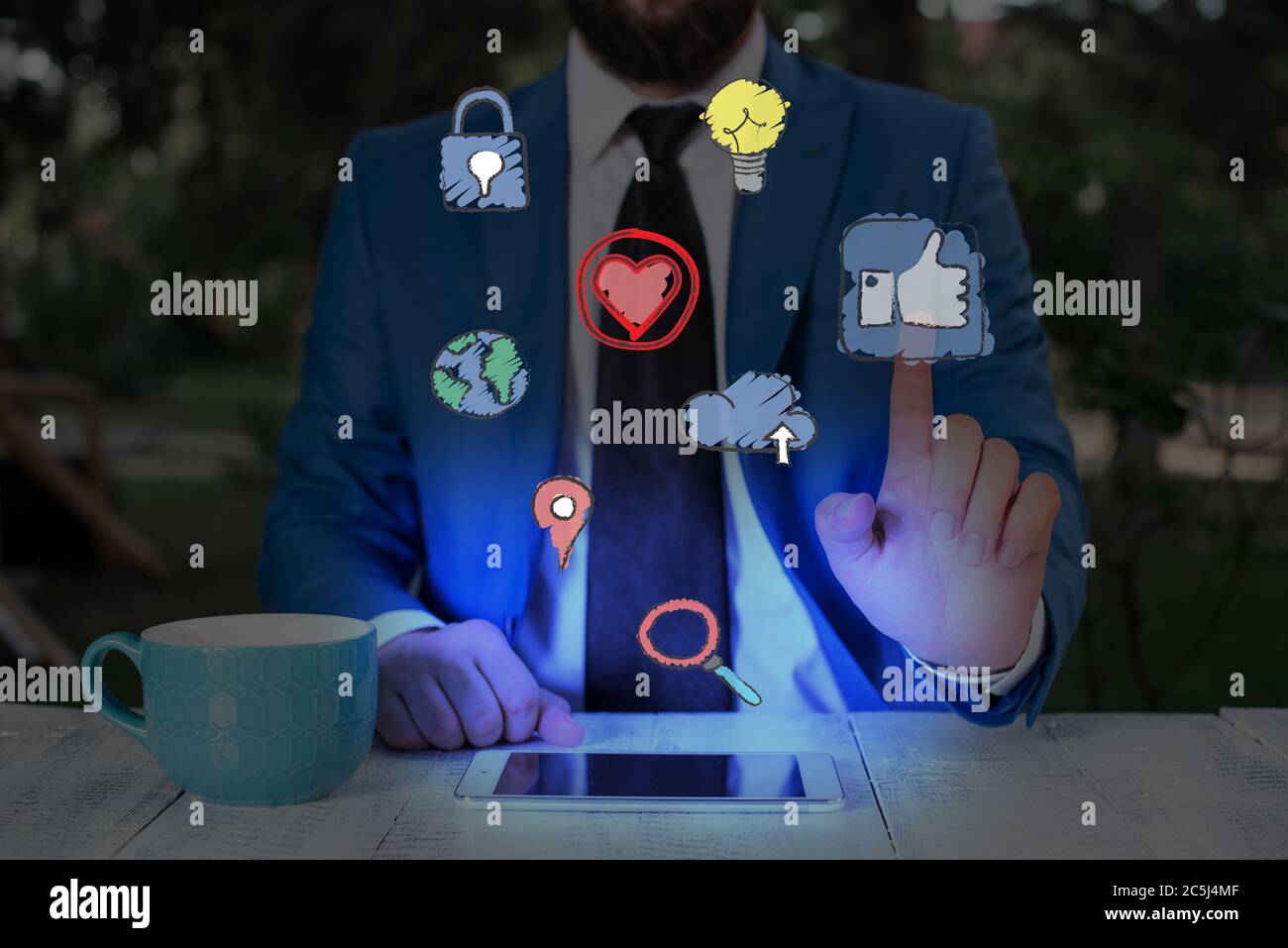 alamy alamy alamy alamy alamy

alamy

Image ID: 2C5J4MF
www.alamy.com