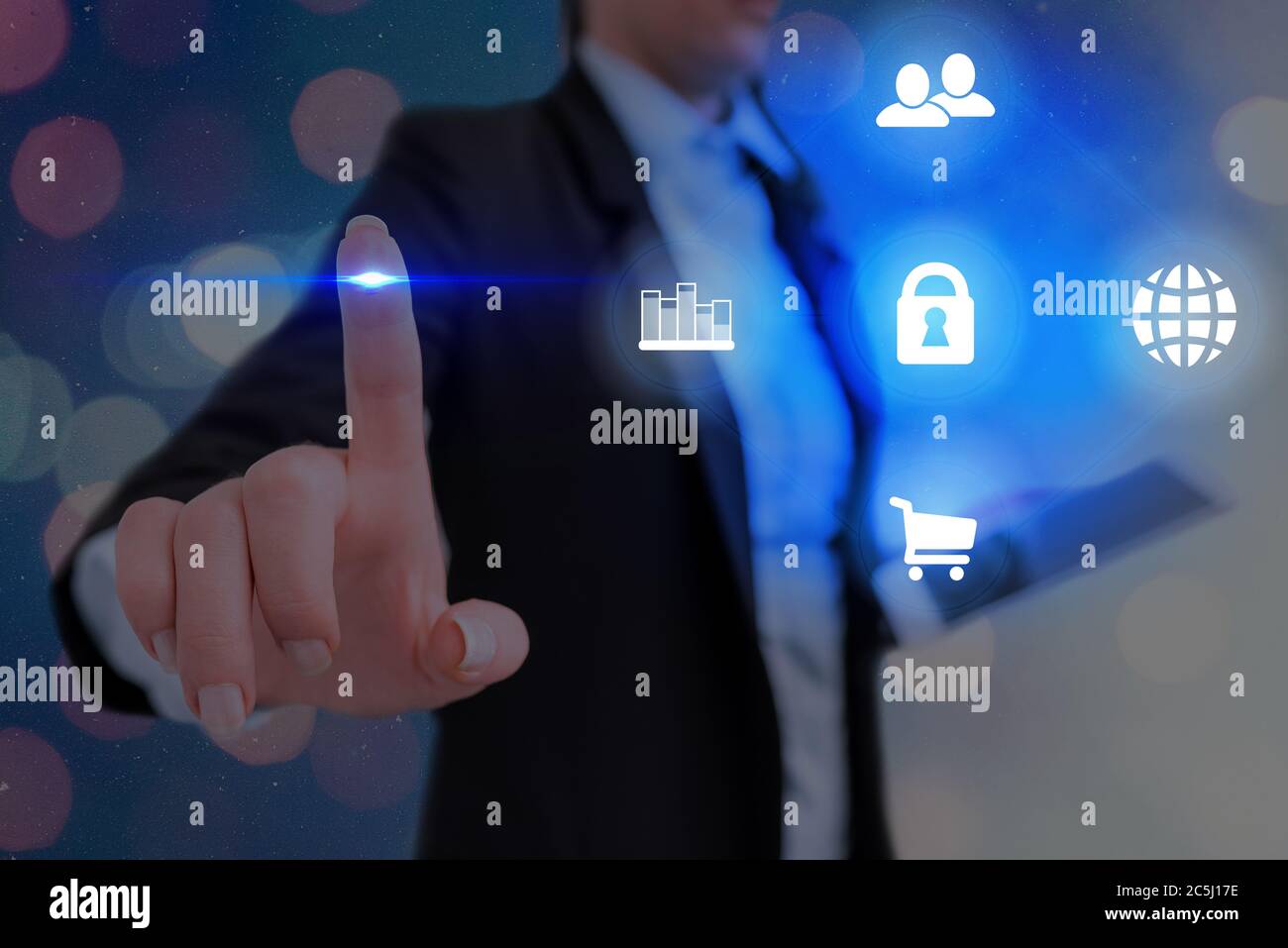 alamy
alamy
alamy
alamy
alamy

alamy

Image ID: 2C5J17E
www.alamy.com