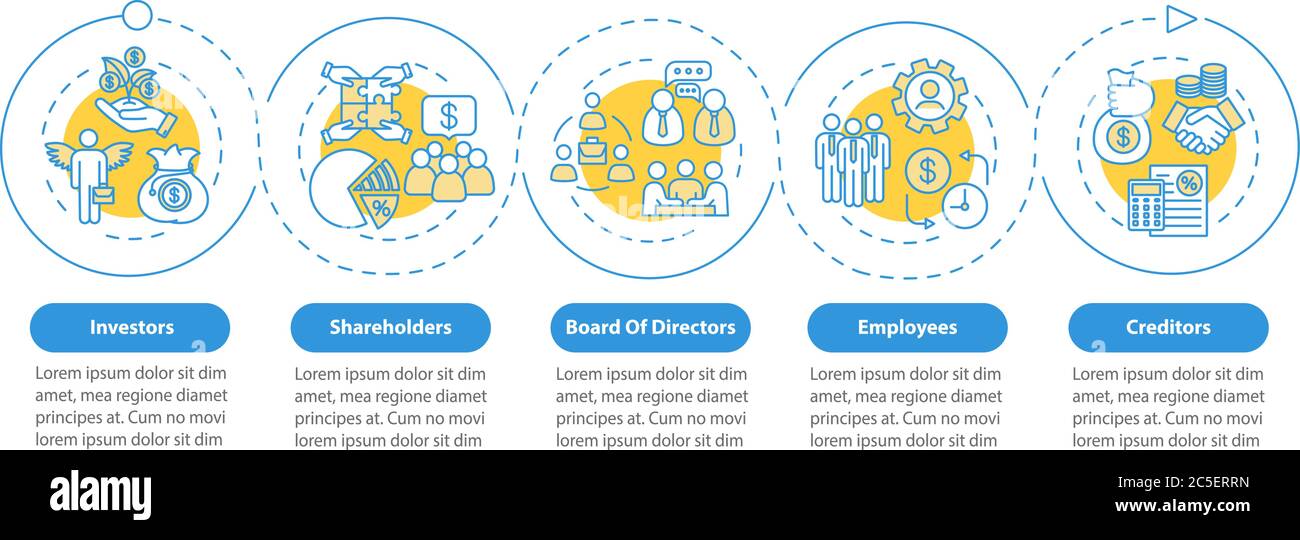 Investors

Lorem ipsum dolor sit dim amet, mea regione diamet principes at. Cum no movi lorem ipsum dolor sit dim

Shareholders

Lorem ipsum dolor sit dim amet, mea regione diamet principes at. Cum no movi lorem ipsum dolor sit dim

Board Of Directors

Lorem ipsum dolor sit dim amet, mea regione diamet principes at. Cum no movi lorem ipsum dolor sit dim

Employees

Lorem ipsum dolor sit dim amet, mea regione diamet principes at. Cum no movi lorem ipsum dolor sit dim

Creditors

Lorem ipsum dolor sit dim amet, mea regione diamet principes at. Cum no movi lorem ipsum dolor sit dim

alamy

Image ID: 2C5ERRN
www.alamy.com