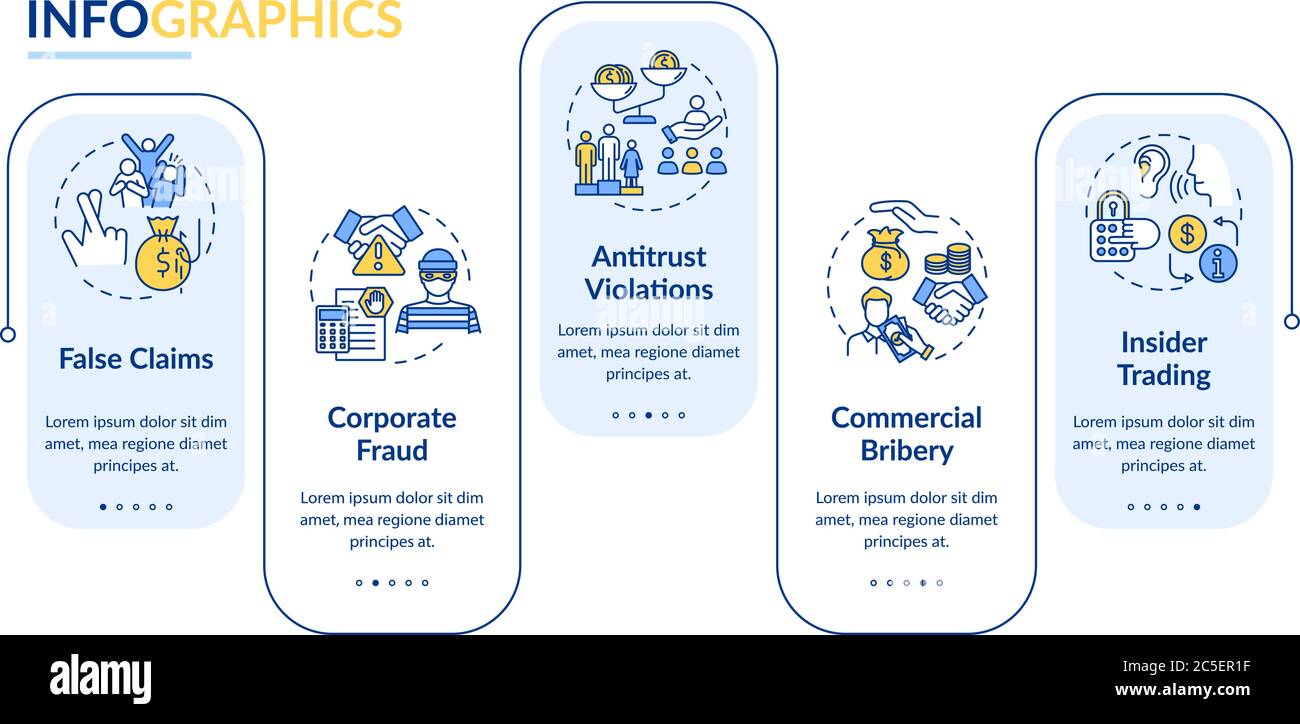 INFOGRAPHICS

False Claims

Lorem ipsum dolor sit dim amet, mea regione diamet principes at.

Corporate Fraud

Lorem ipsum dolor sit dim amet, mea regione diamet principes at.

Antitrust Violations

Lorem ipsum dolor sit dim amet, mea regione diamet principes at.

Commercial Bribery

Lorem ipsum dolor sit dim amet, mea regione diamet principes at.

Insider Trading

Lorem ipsum dolor sit dim amet, mea regione diamet principes at.

alamy

Image ID: 2C5ER1F
www.alamy.com