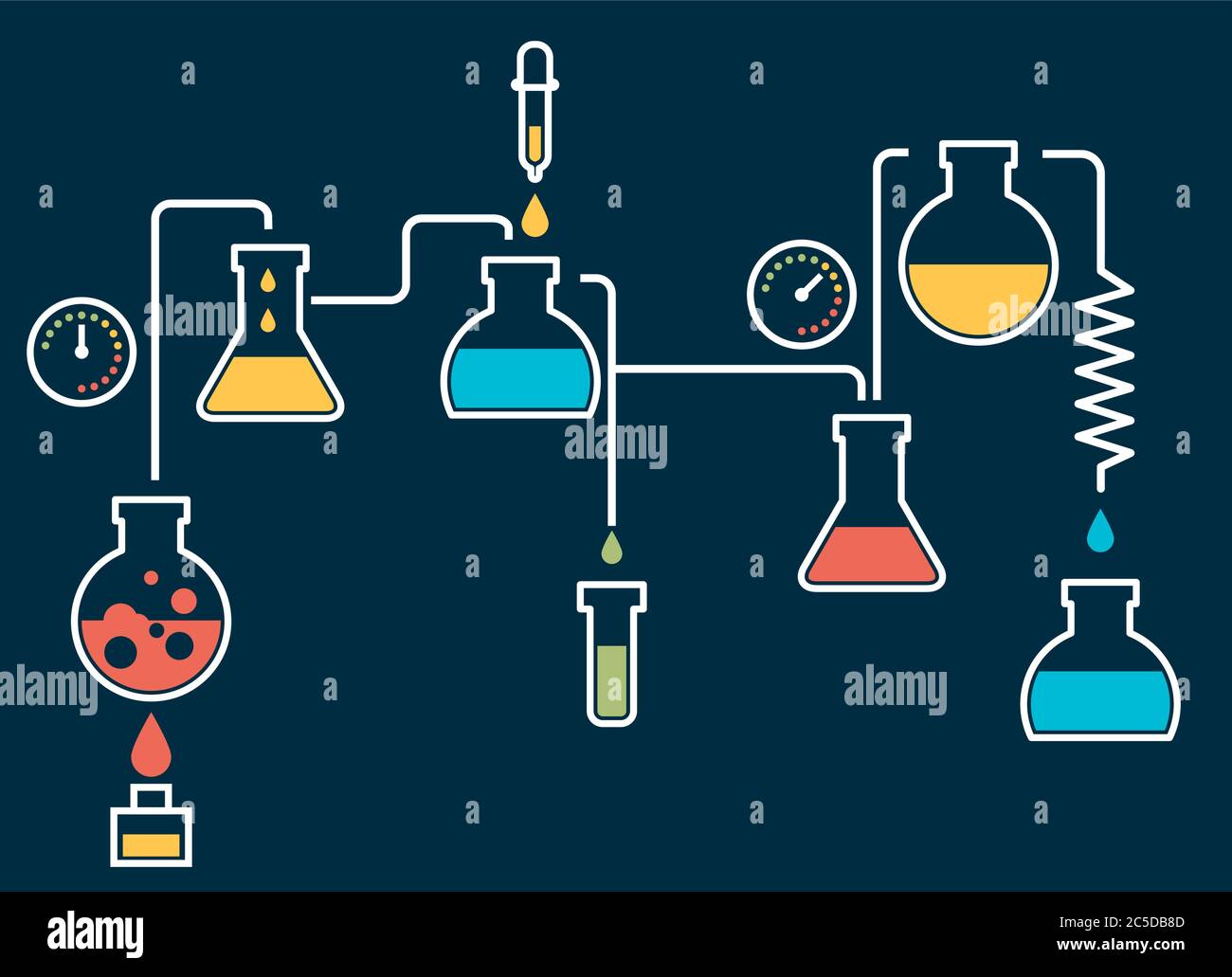 alamy
alamy
alamy
alamy
alamy

alamy

Image ID: 2C5DB8D
www.alamy.com