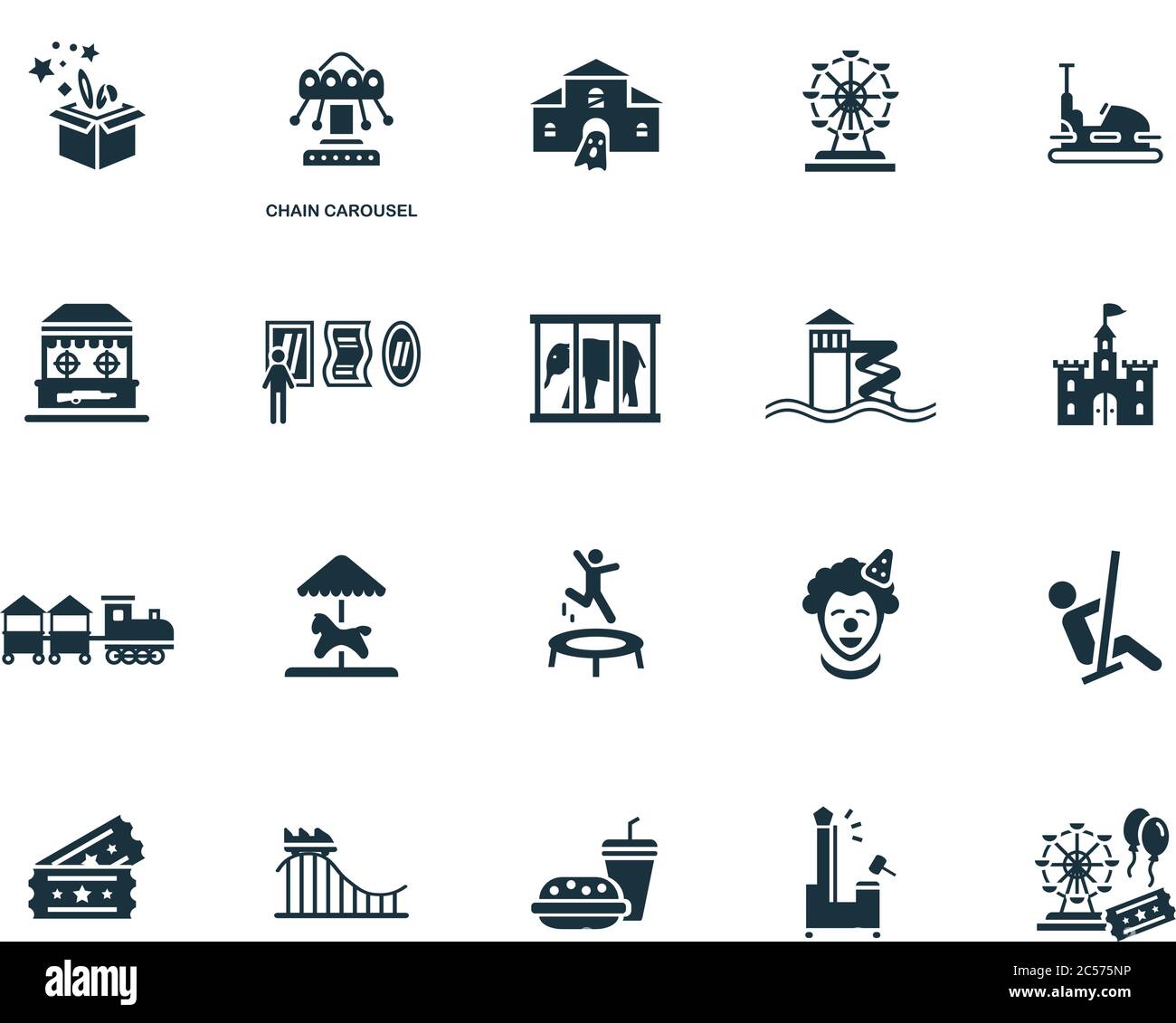 CHAIN CAROUSEL

alamy

Image ID: 2C575NP
www.alamy.com