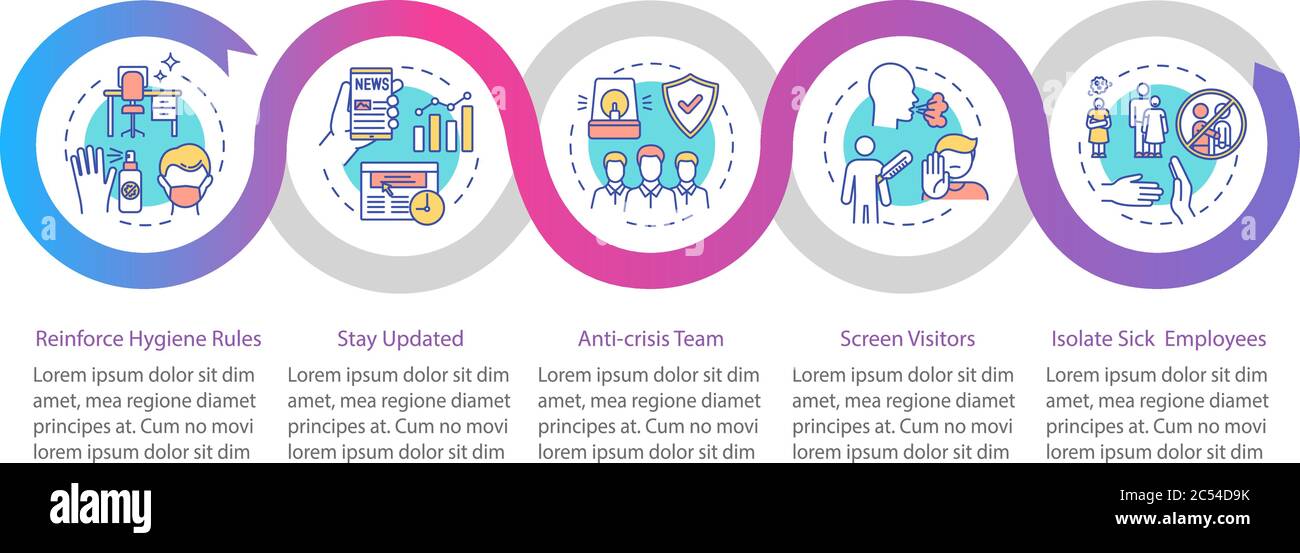 NEWS

Reinforce Hygiene Rules

Lorem ipsum dolor sit dim amet, mea regione diamet principes at. Cum no movi lorem ipsum dolor sit dim

Stay Updated

Lorem ipsum dolor sit dim amet, mea regione diamet principes at. Cum no movi lorem ipsum dolor sit dim

Anti-crisis Team

Lorem ipsum dolor sit dim amet, mea regione diamet principes at. Cum no movi lorem ipsum dolor sit dim

Screen Visitors

Lorem ipsum dolor sit dim amet, mea regione diamet principes at. Cum no movi lorem ipsum dolor sit dim

Isolate Sick Employees

Lorem ipsum dolor sit dim amet, mea regione diamet principes at. Cum no movi lorem ipsum dolor sit dim

alamy

Image ID: 2C54D9K
www.alamy.com