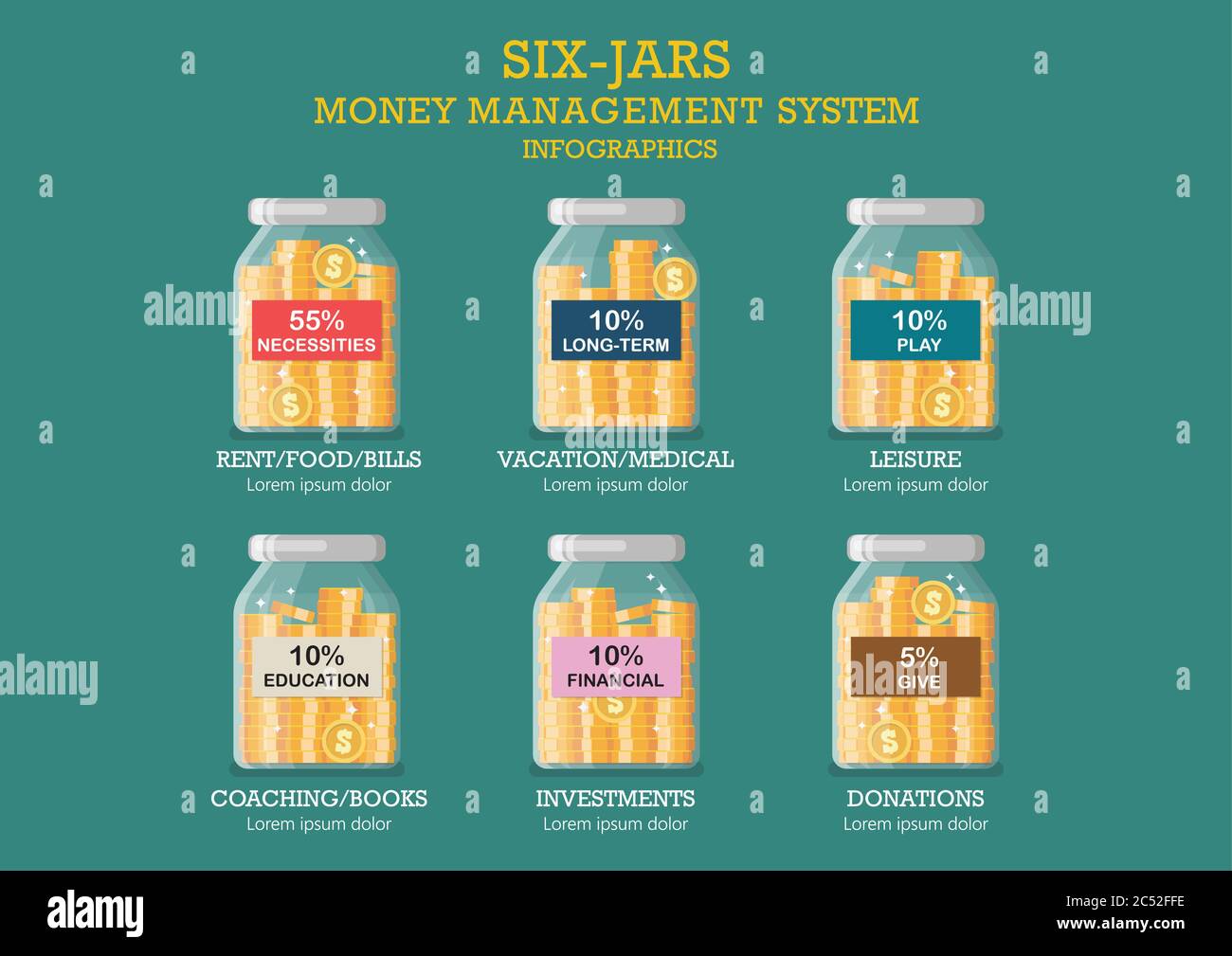 SIX-JARS
MONEY MANAGEMENT SYSTEM
INFOGRAPHICS

55%
NECESSITIES

RENT/FOOD/BILLS
Lorem ipsum dolor

10%
LONG-TERM

VACATION/MEDICAL
Lorem ipsum dolor

10%
PLAY

LEISURE
Lorem ipsum dolor

10%
EDUCATION

COACHING/BOOKS
Lorem ipsum dolor

10%
FINANCIAL

INVESTMENTS
Lorem ipsum dolor

5%
GIVE

DONATIONS
Lorem ipsum dolor

alamy
alamy
alamy
alamy
alamy

alamy
Image ID: 2C52FFE
www.alamy.com