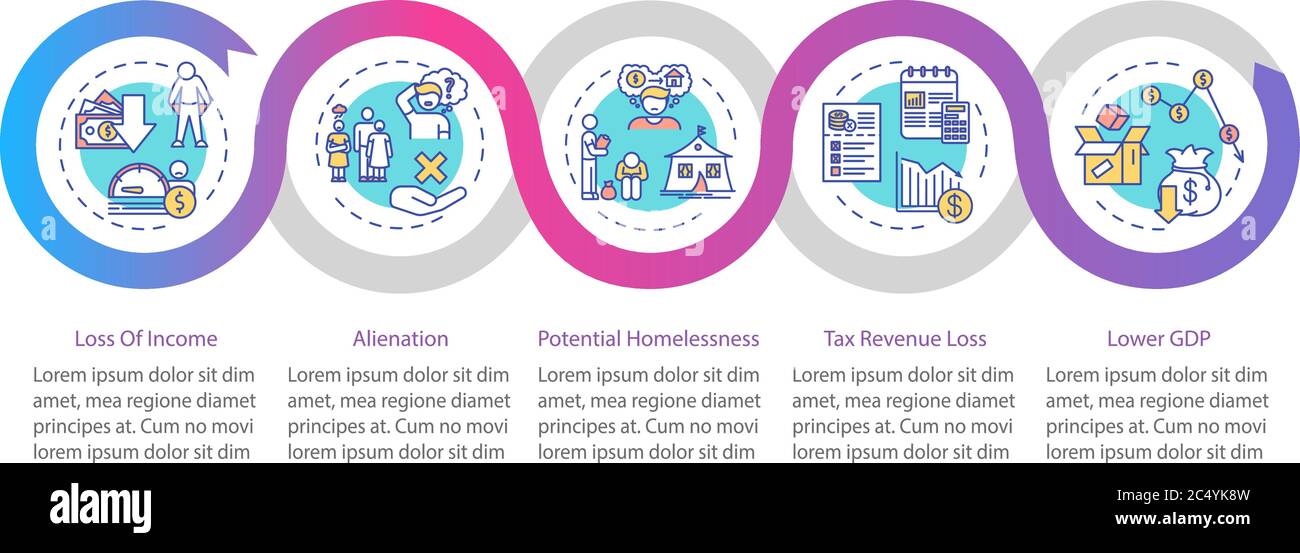 Loss Of Income

Lorem ipsum dolor sit dim amet, mea regione diamet principes at. Cum no movi lorem ipsum dolor sit dim

Alienation

Lorem ipsum dolor sit dim amet, mea regione diamet principes at. Cum no movi lorem ipsum dolor sit dim

Potential Homelessness

Lorem ipsum dolor sit dim amet, mea regione diamet principes at. Cum no movi lorem ipsum dolor sit dim

Tax Revenue Loss

Lorem ipsum dolor sit dim amet, mea regione diamet principes at. Cum no movi lorem ipsum dolor sit dim

Lower GDP

Lorem ipsum dolor sit dim amet, mea regione diamet principes at. Cum no movi lorem ipsum dolor sit dim

alamy

Image ID: 2C4YK8W
www.alamy.com