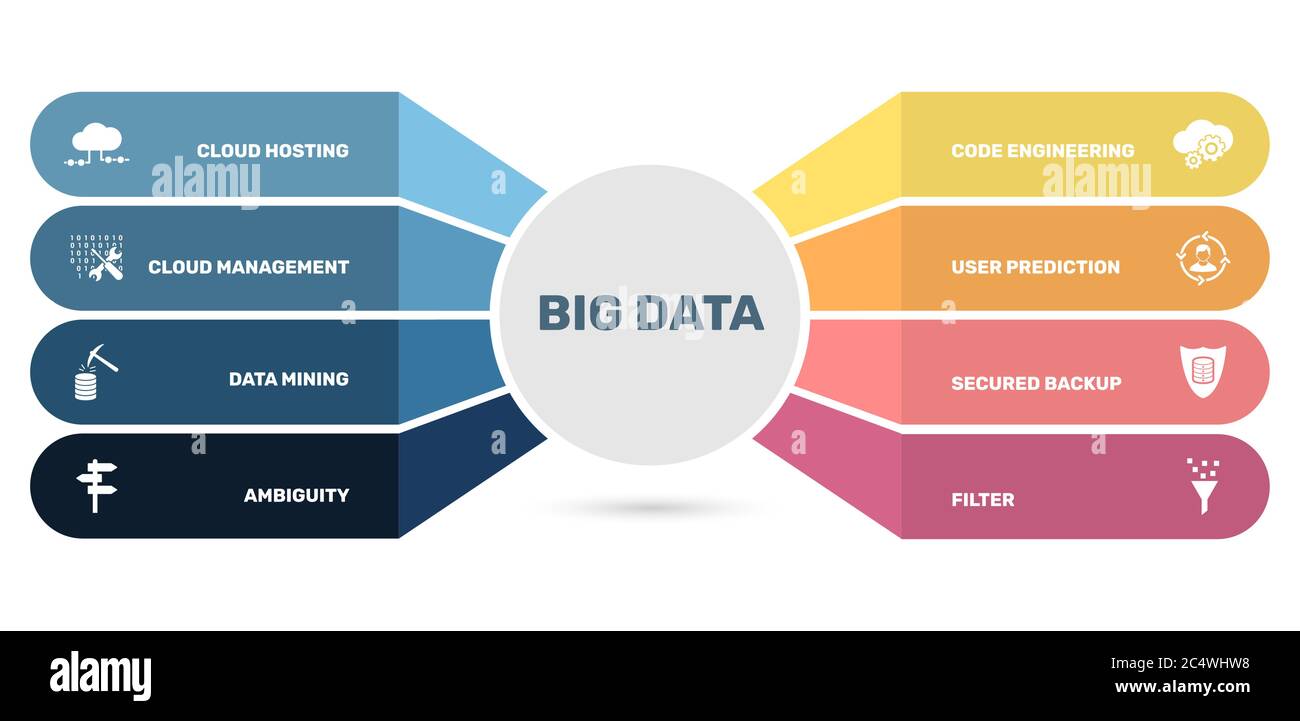 CLOUD HOSTING

CLOUD MANAGEMENT

DATA MINING

AMBIGUITY

BIG DATA

CODE ENGINEERING

USER PREDICTION

SECURED BACKUP

FILTER

alamy

alamy

alamy

2C4WHW8
www.alamy.com