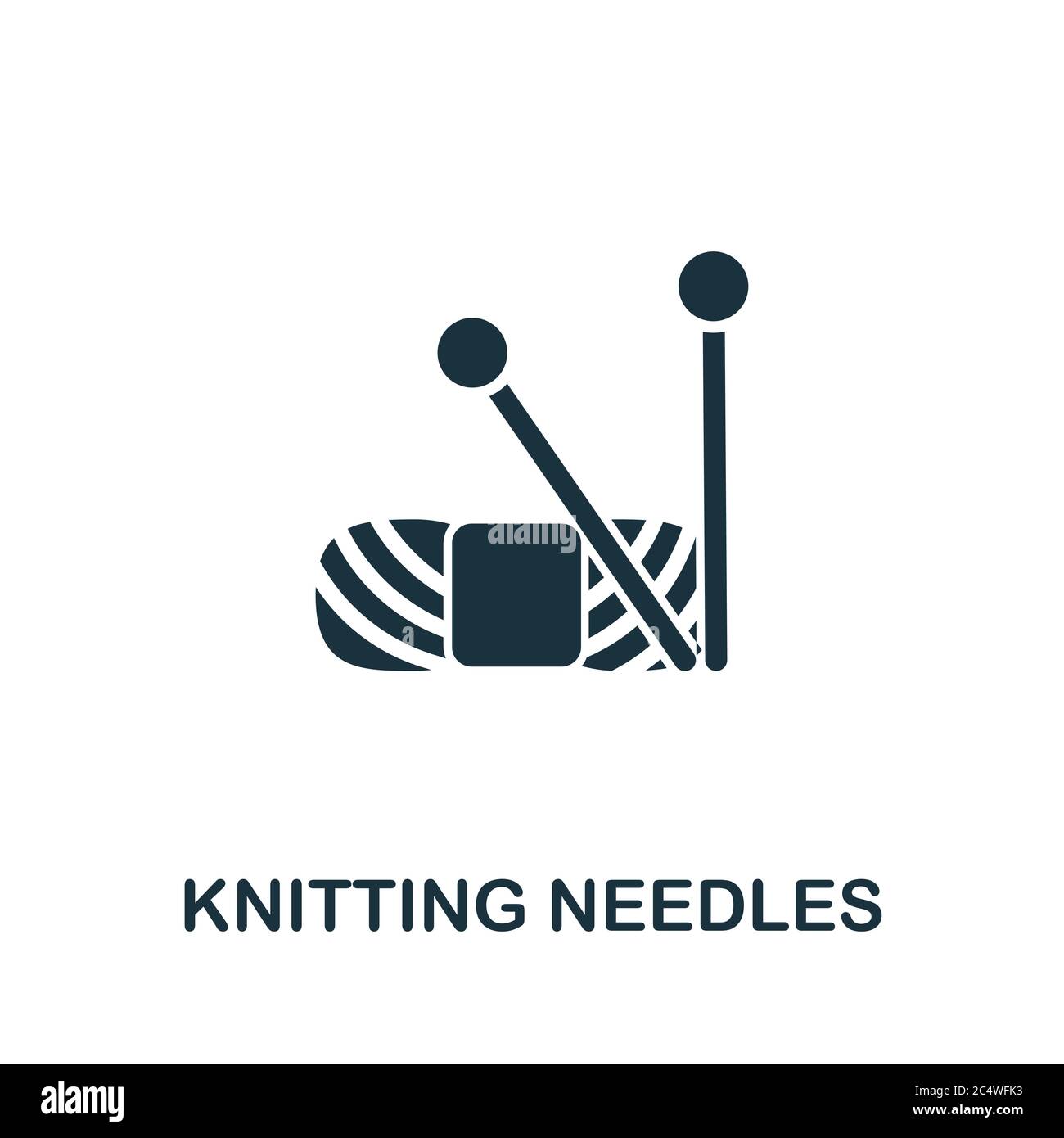 alamy

KNITTING NEEDLES

alamy

Image ID: 2C4WFK3
www.alamy.com