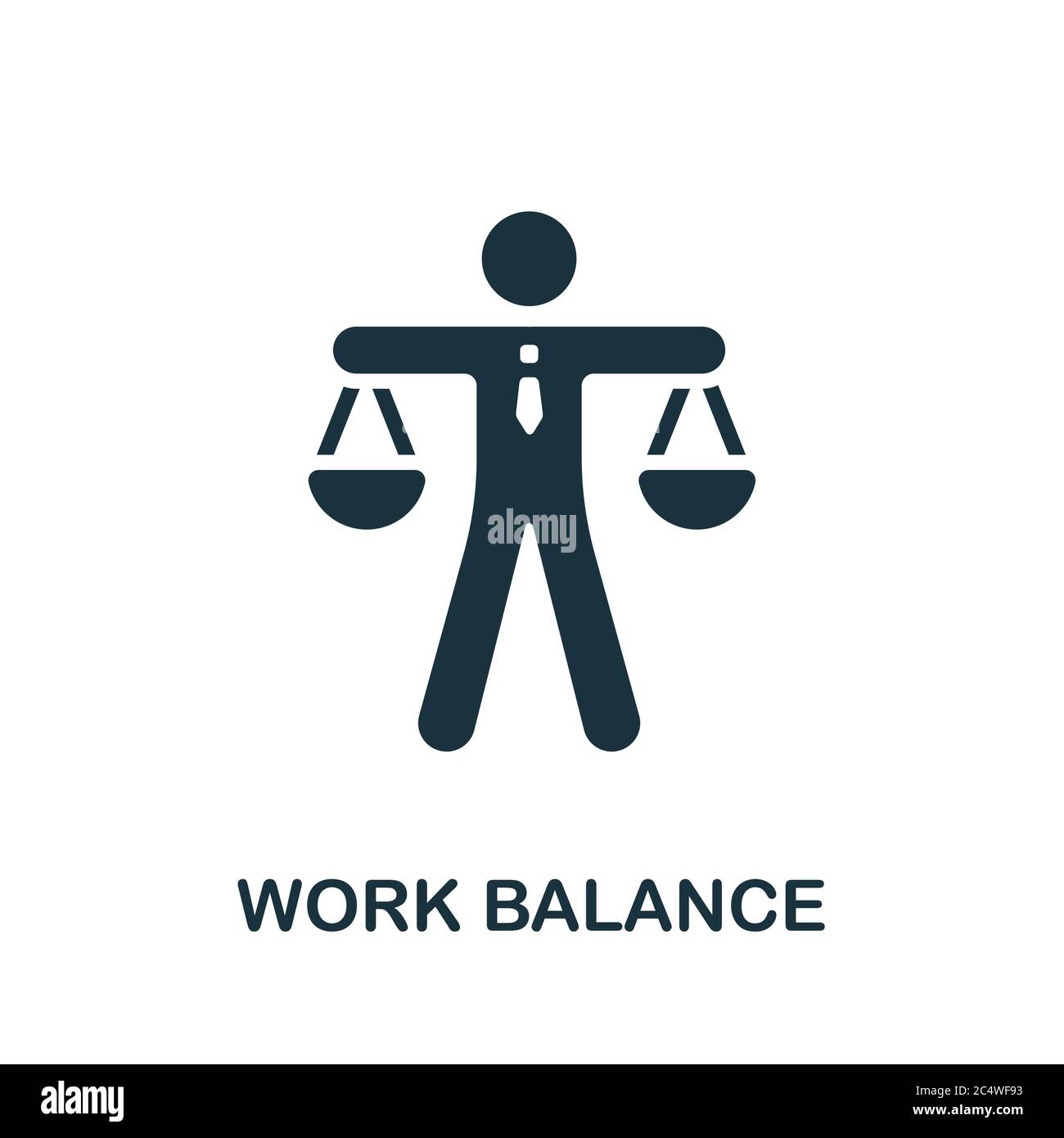 alamy

WORK BALANCE

alamy

Image ID: 2C4WF93
www.alamy.com