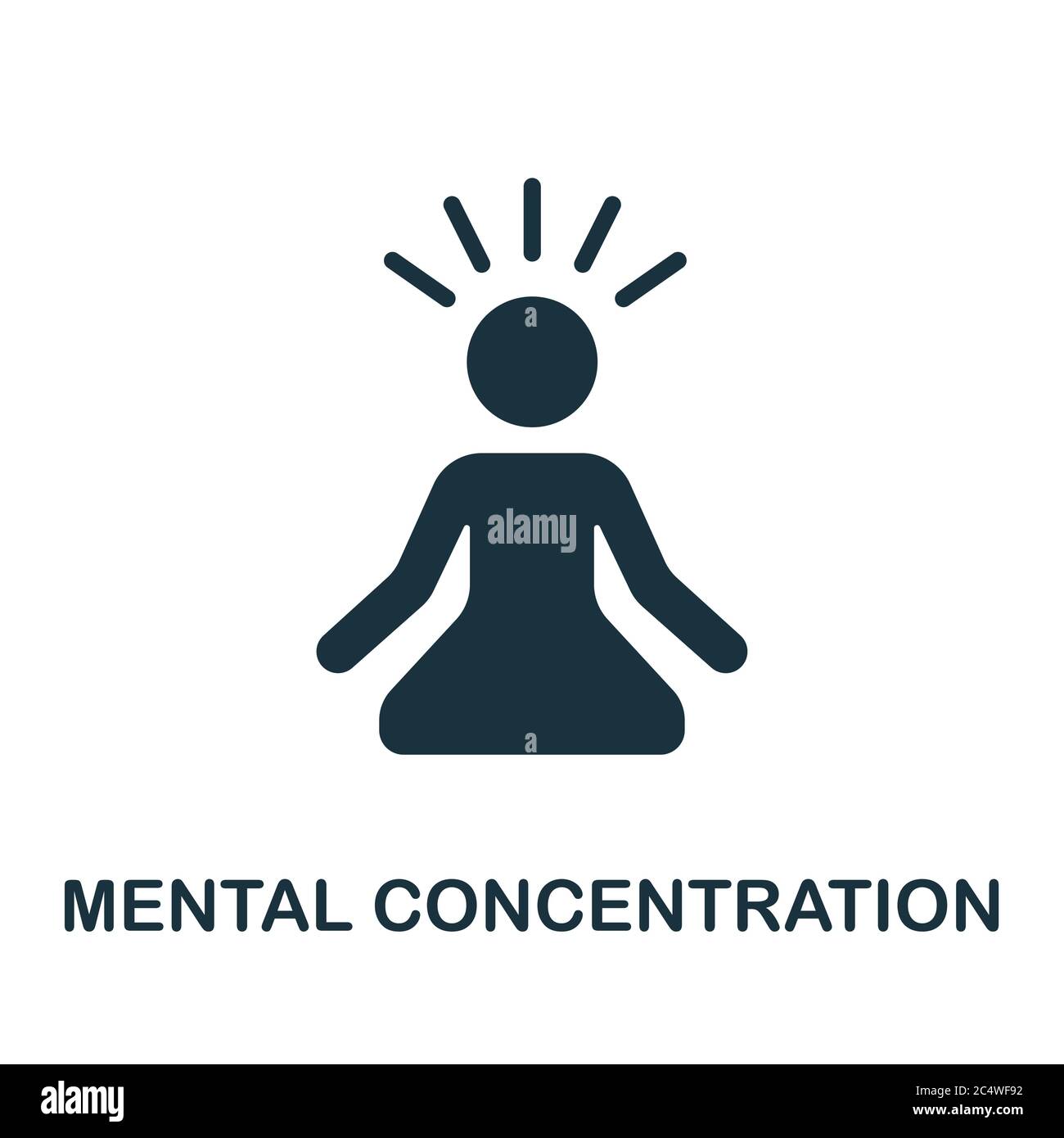 a
alamy
a
MENTAL CONCENTRATION
alamy
Image ID: 2C4WF92
www.alamy.com