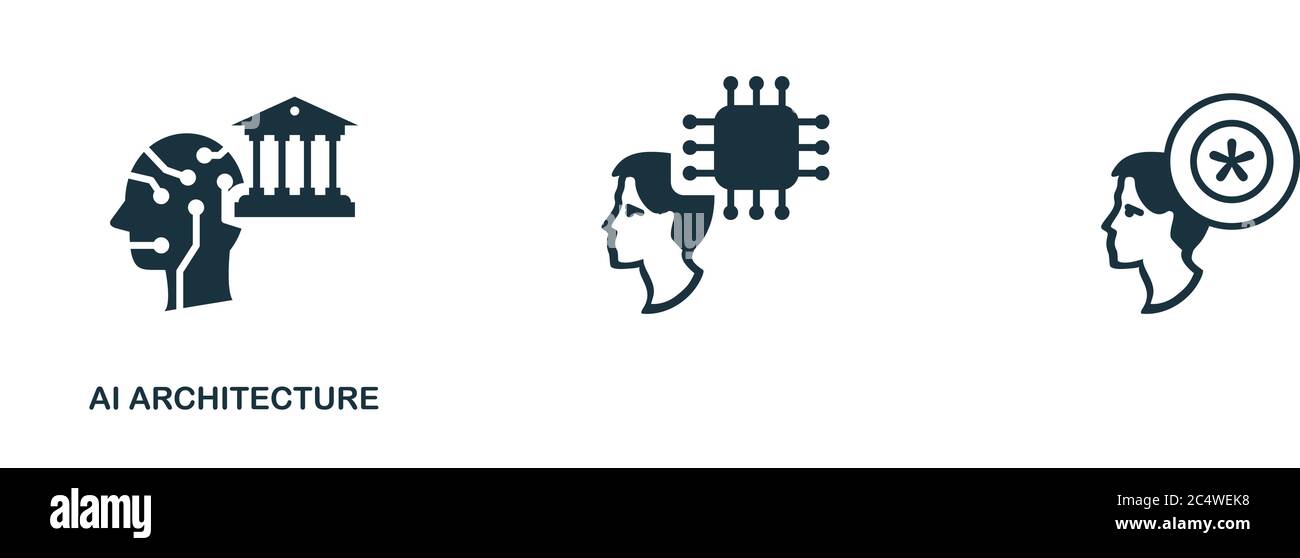 AI ARCHITECTURE

alamy

2C4WEK8
www.alamy.com