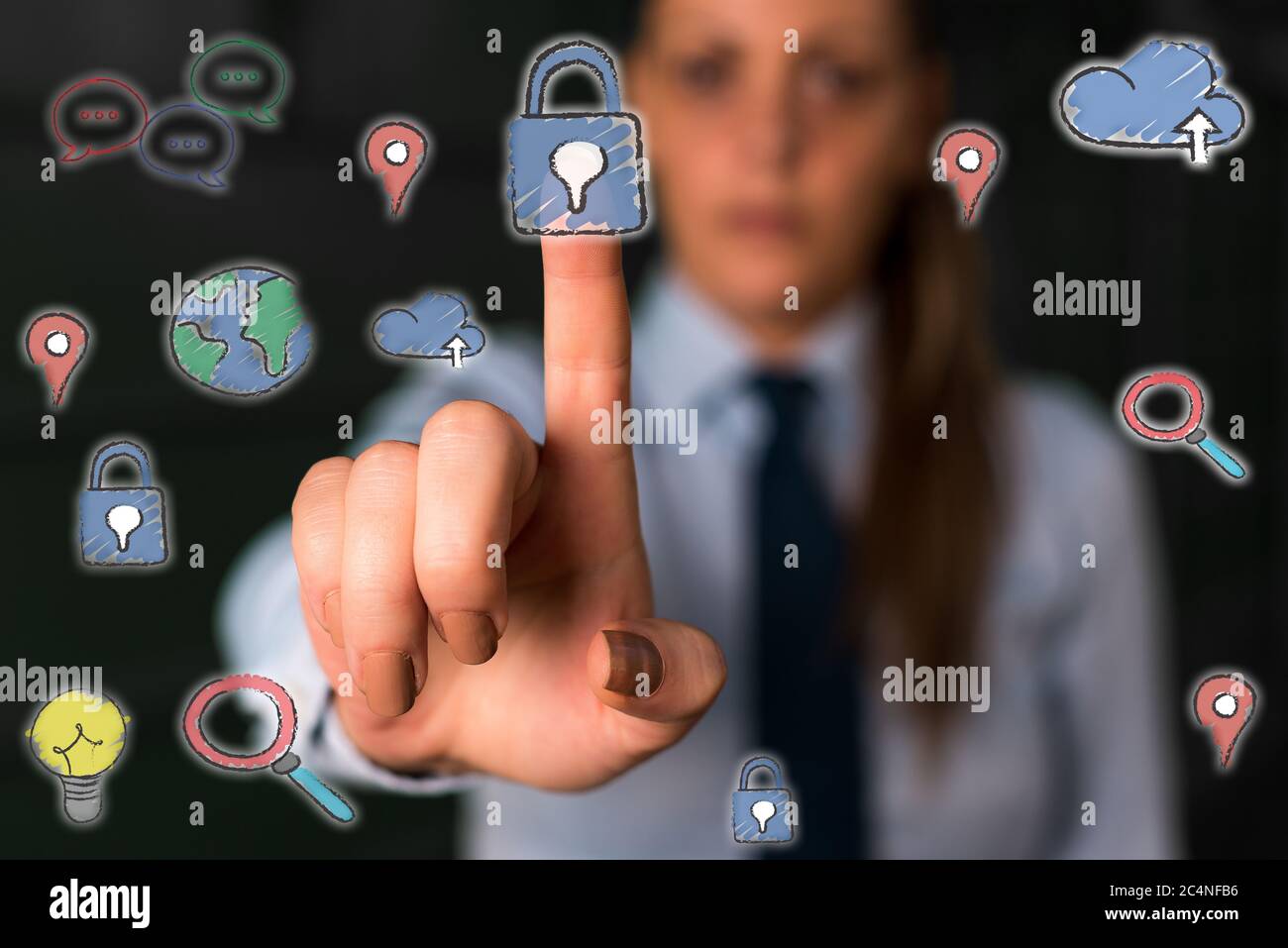 alamy
alamy
alamy
alamy
alamy
Image ID: 2C4NFB6
www.alamy.com